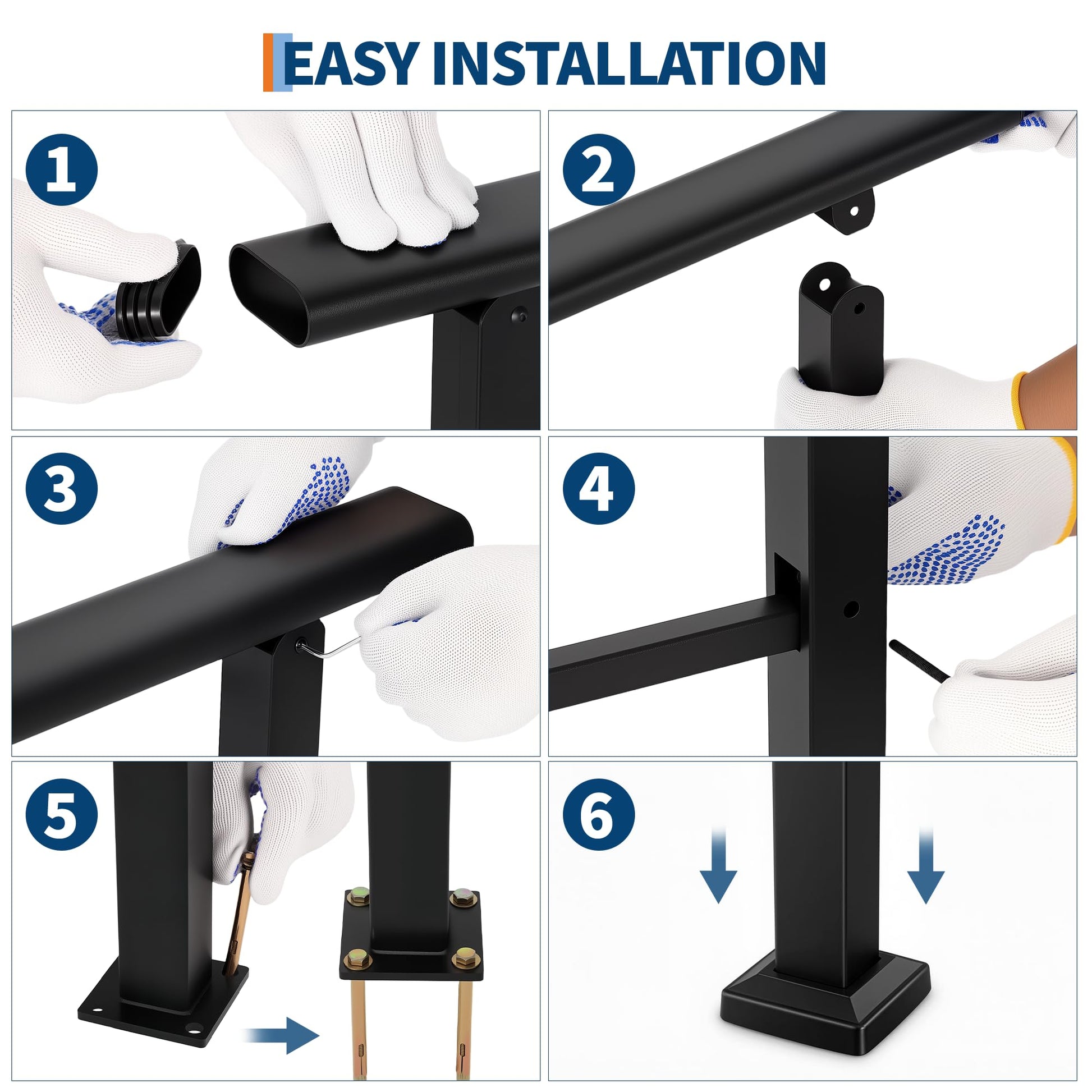 EASY INSTALLATION

1

2

3

4

5

6