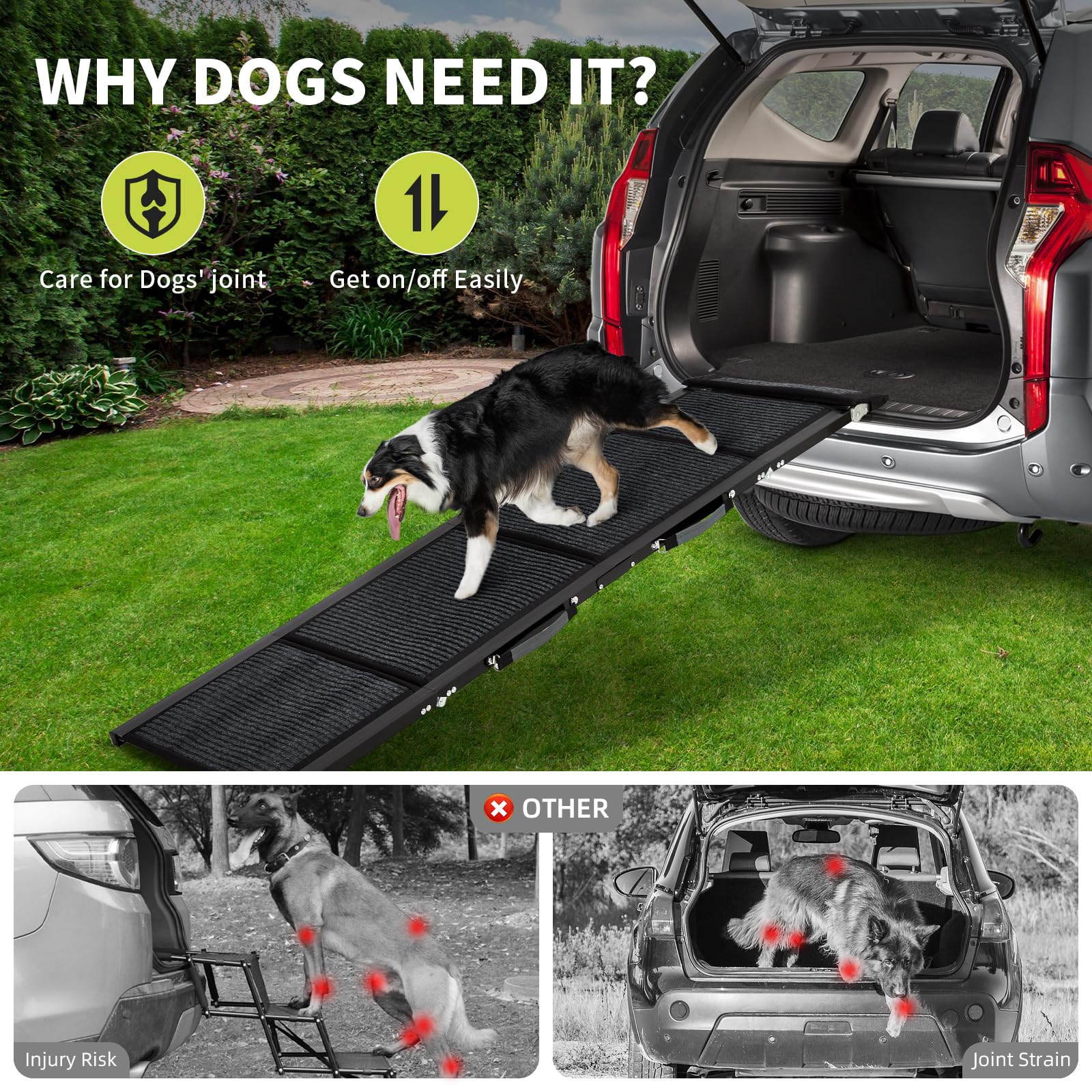 WHY DOGS NEED IT?

Care for Dogs' joint

Get on/off Easily

OTHER

Injury Risk

Joint Strain