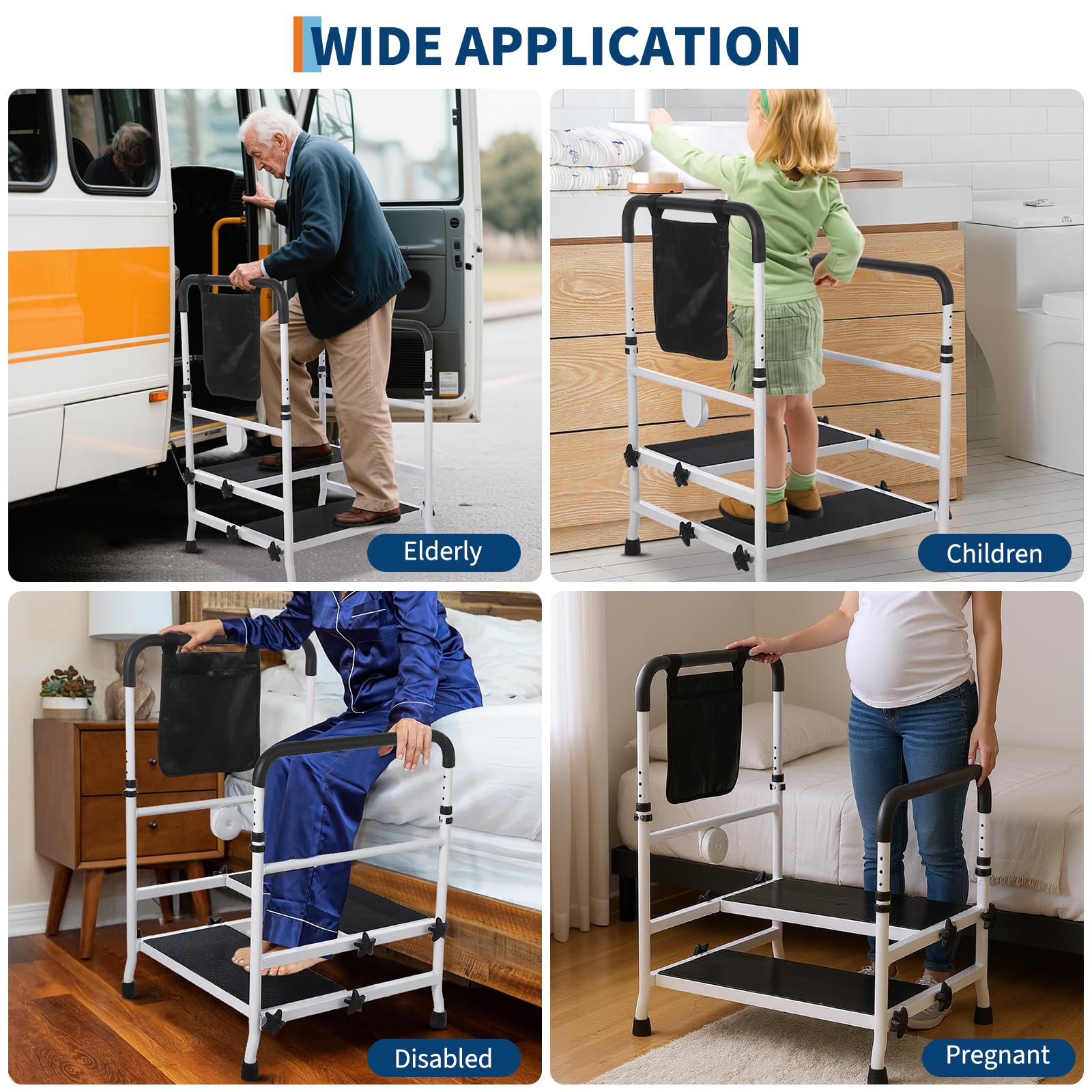 WIDE APPLICATION

Elderly

Children

Disabled

Pregnant