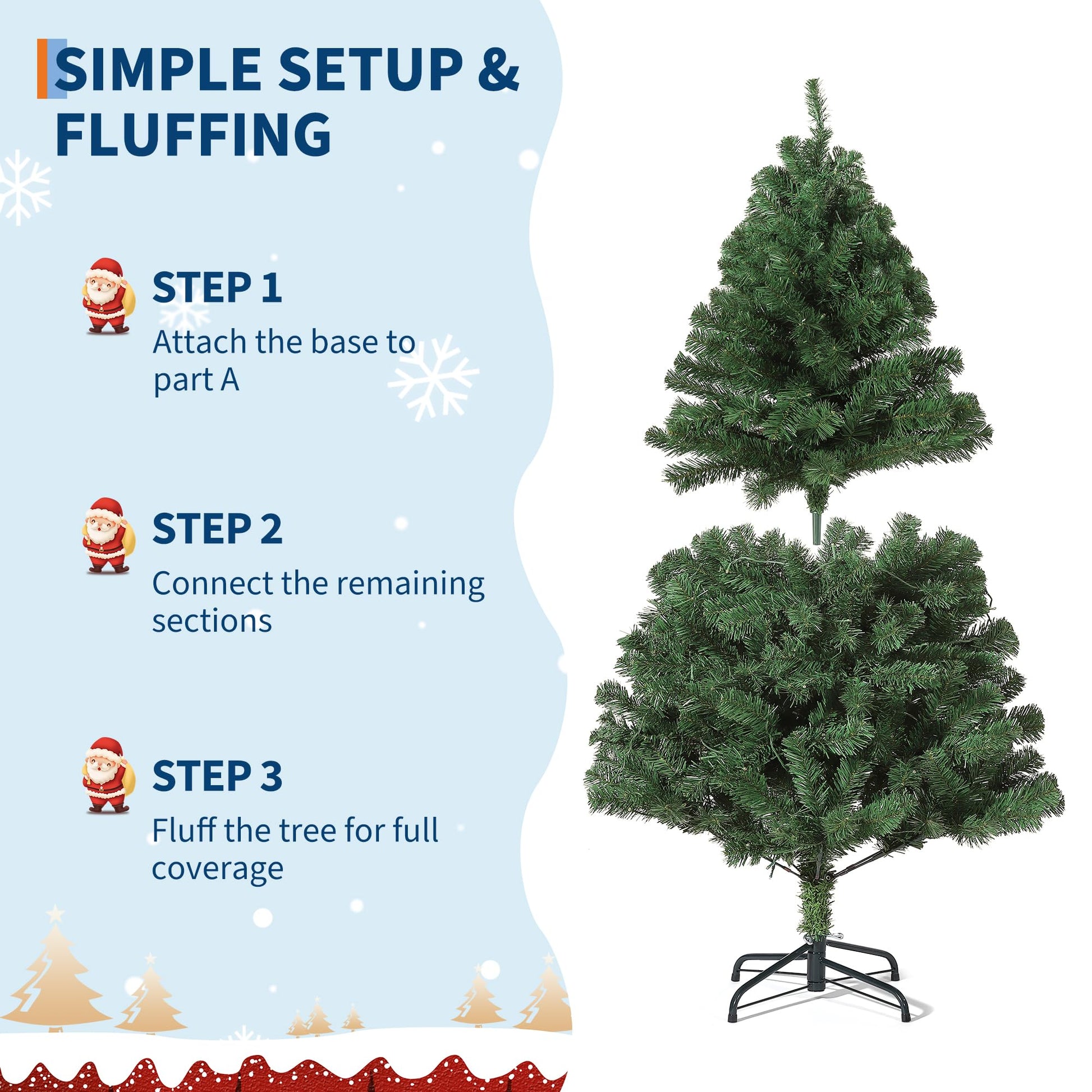 SIMPLE SETUP & FLUFFING

STEP 1

Attach the base to part A

STEP 2

Connect the remaining sections

STEP 3

Fluff the tree for full coverage