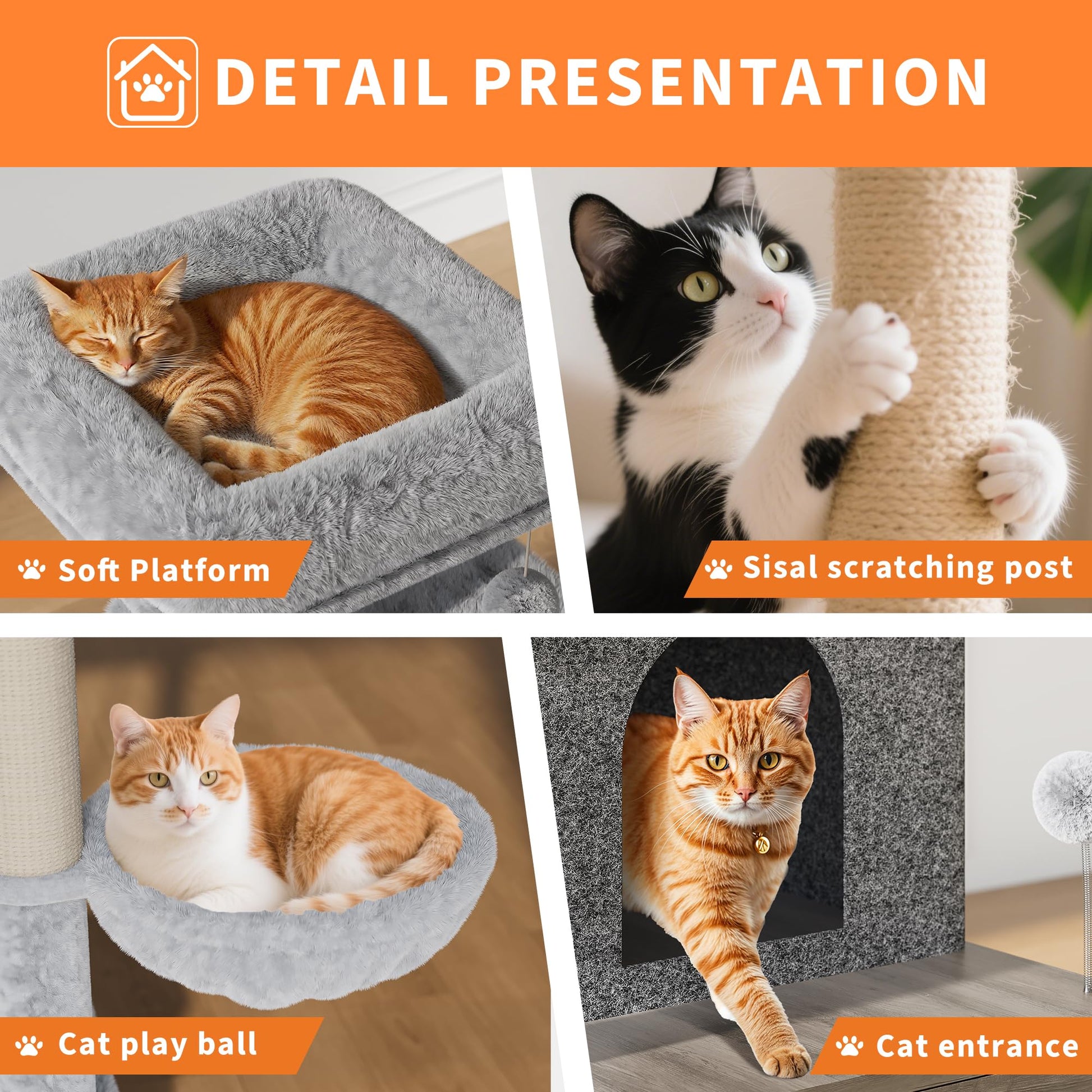 DETAIL PRESENTATION

Soft Platform

Sisal scratching post

Cat play ball

Cat entrance