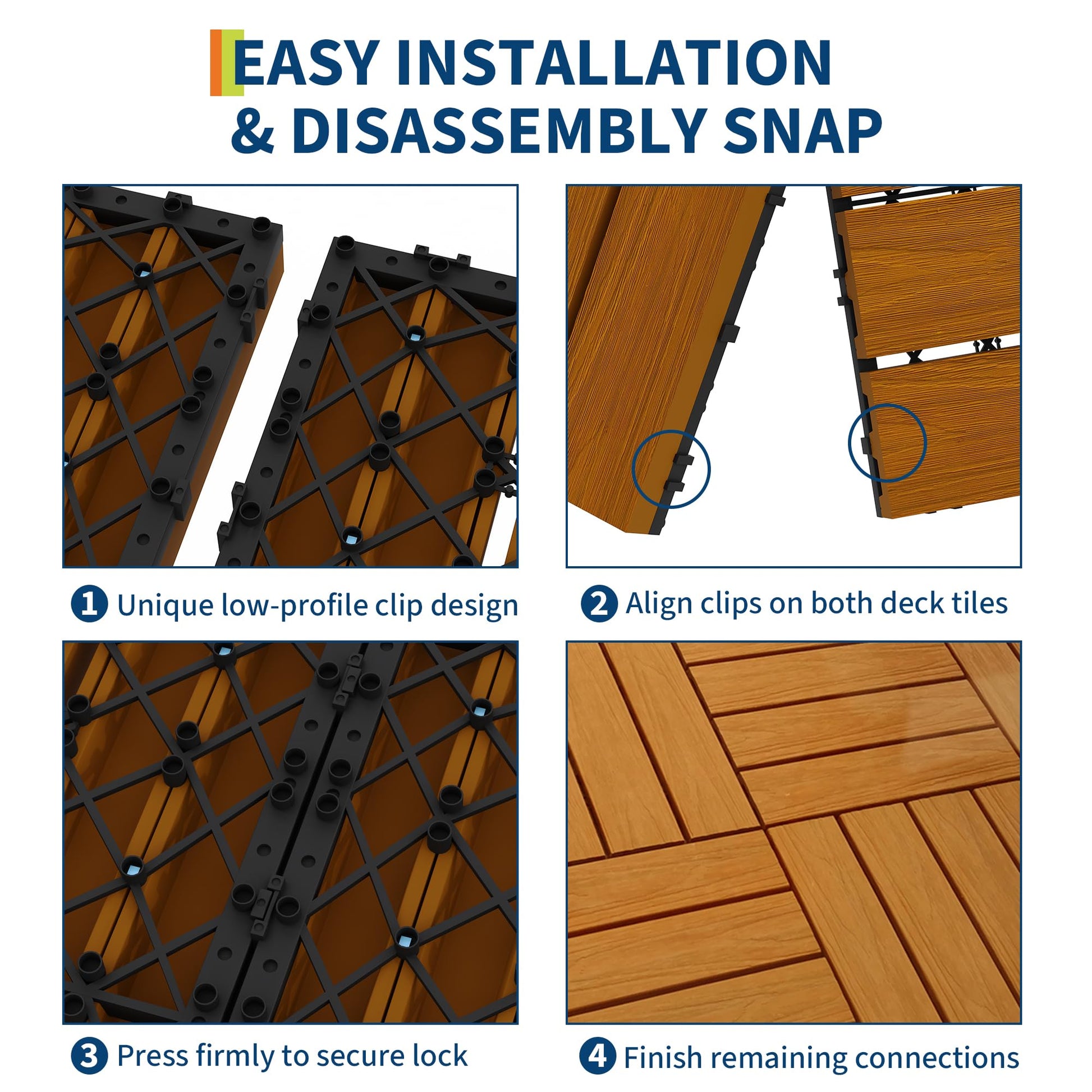 EASY INSTALLATION & DISASSEMBLY SNAP

1 Unique low-profile clip design

2 Align clips on both deck tiles

3 Press firmly to secure lock

4 Finish remaining connections