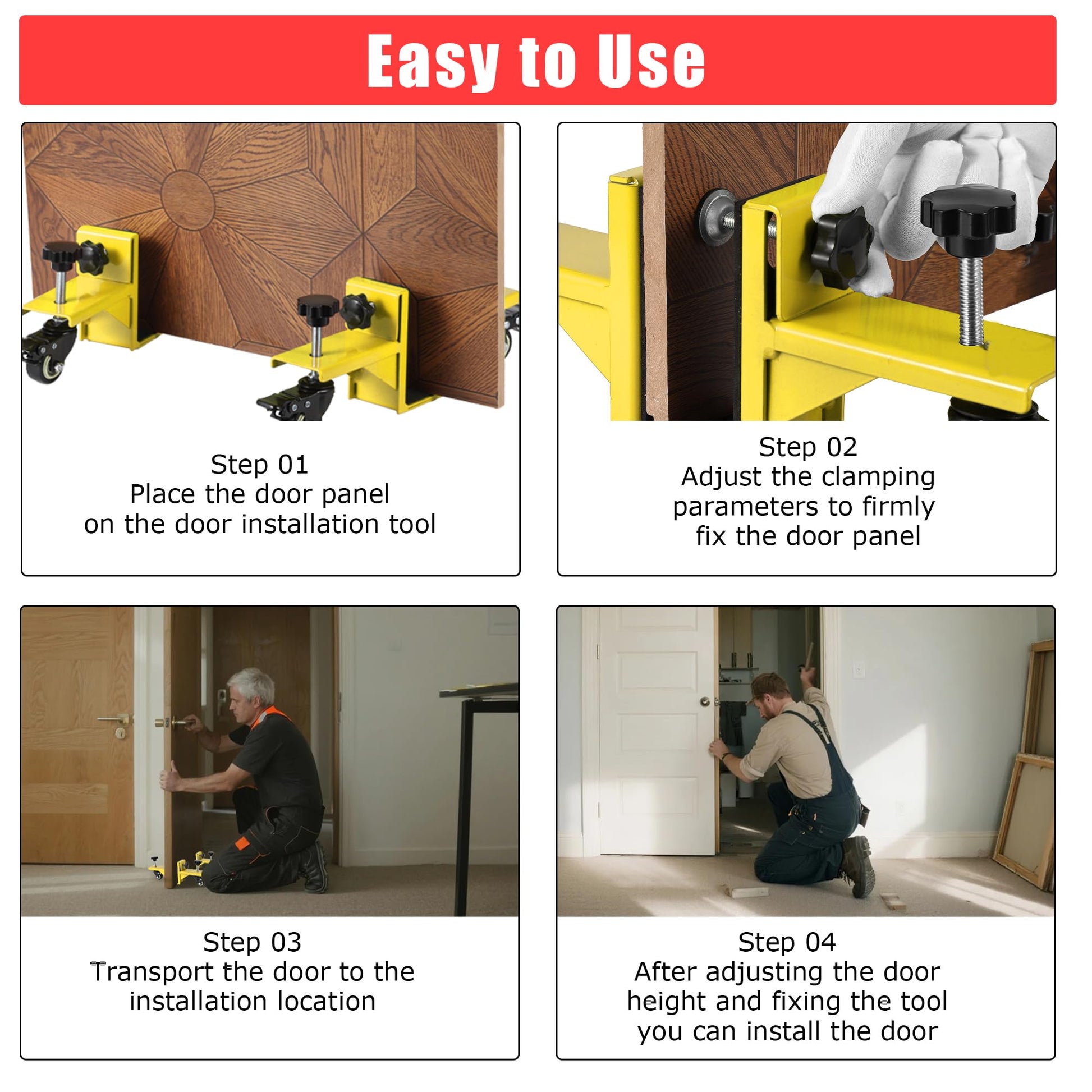 Easy to Use

Step 01
Place the door panel on the door installation tool

Step 02
Adjust the clamping parameters to firmly fix the door panel

Step 03
Transport the door to the installation location

Step 04
After adjusting the door height and fixing the tool you can install the door