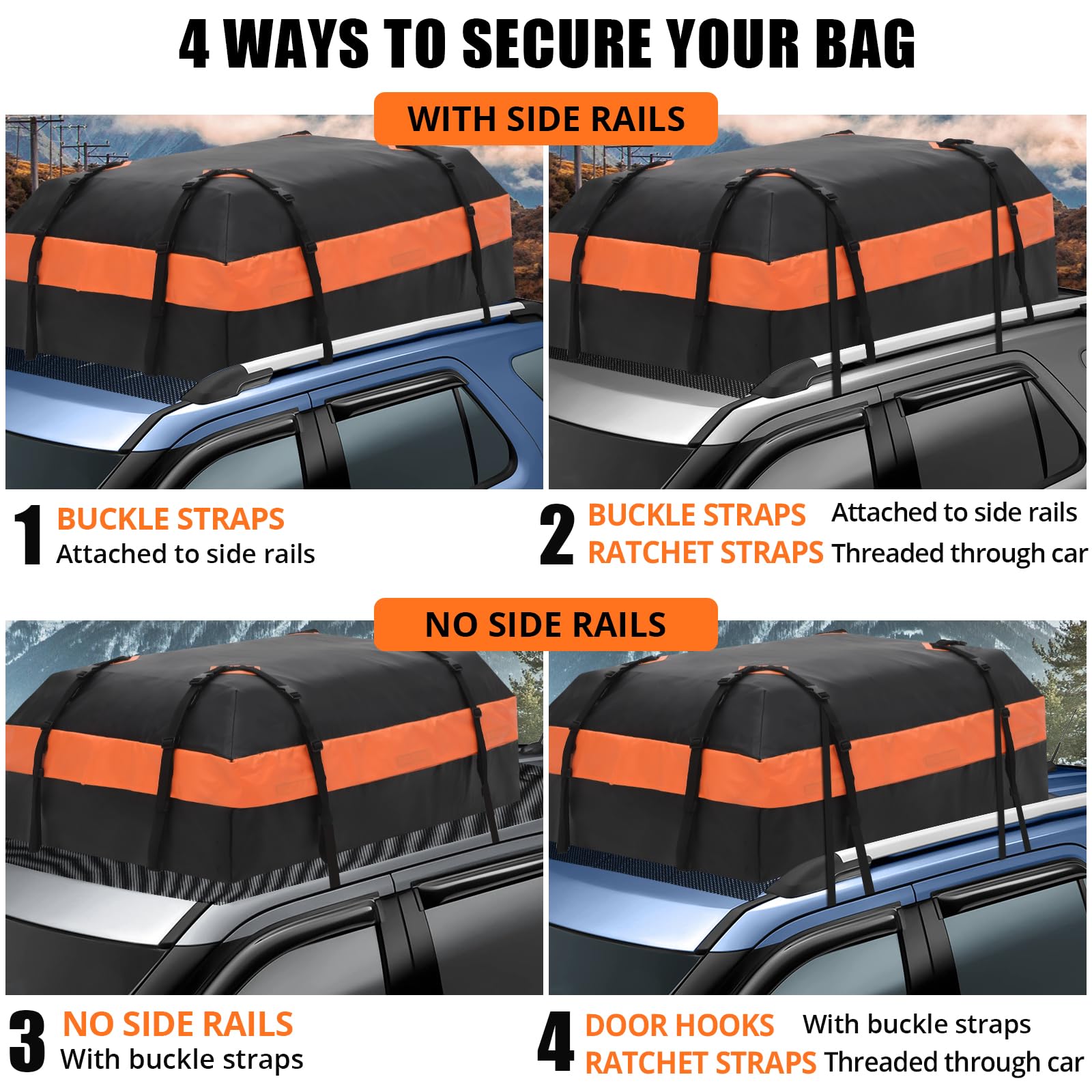 4 WAYS TO SECURE YOUR BAG

WITH SIDE RAILS

1 BUCKLE STRAPS
Attached to side rails

2 BUCKLE STRAPS Attached to side rails
RATCHET STRAPS Threaded through car

NO SIDE RAILS

3 NO SIDE RAILS
With buckle straps

4 DOOR HOOKS With buckle straps
RATCHET STRAPS Threaded through car