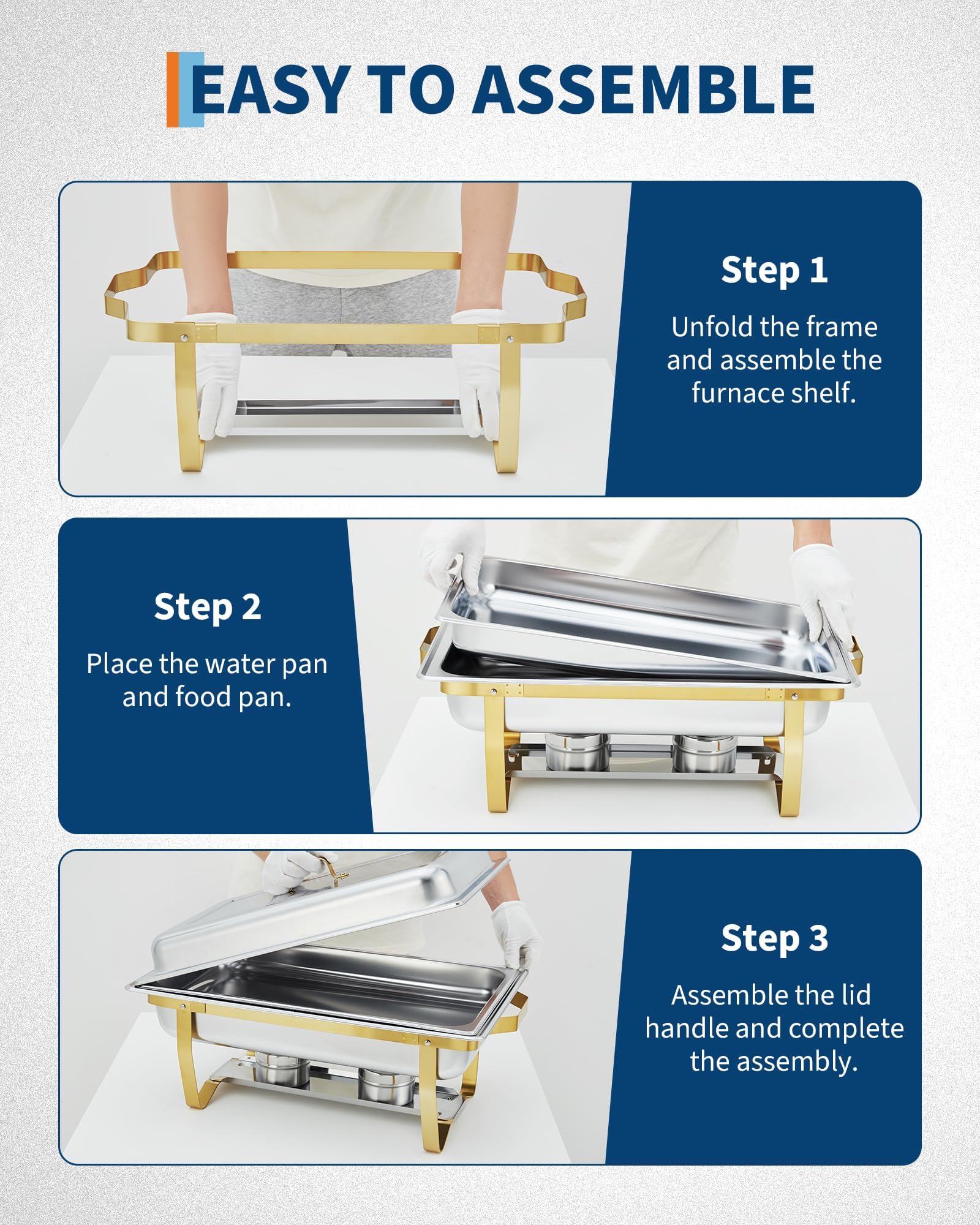 EASY TO ASSEMBLE

Step 1

Unfold the frame and assemble the furnace shelf.

Step 2

Place the water pan and food pan.

Step 3

Assemble the lid handle and complete the assembly.