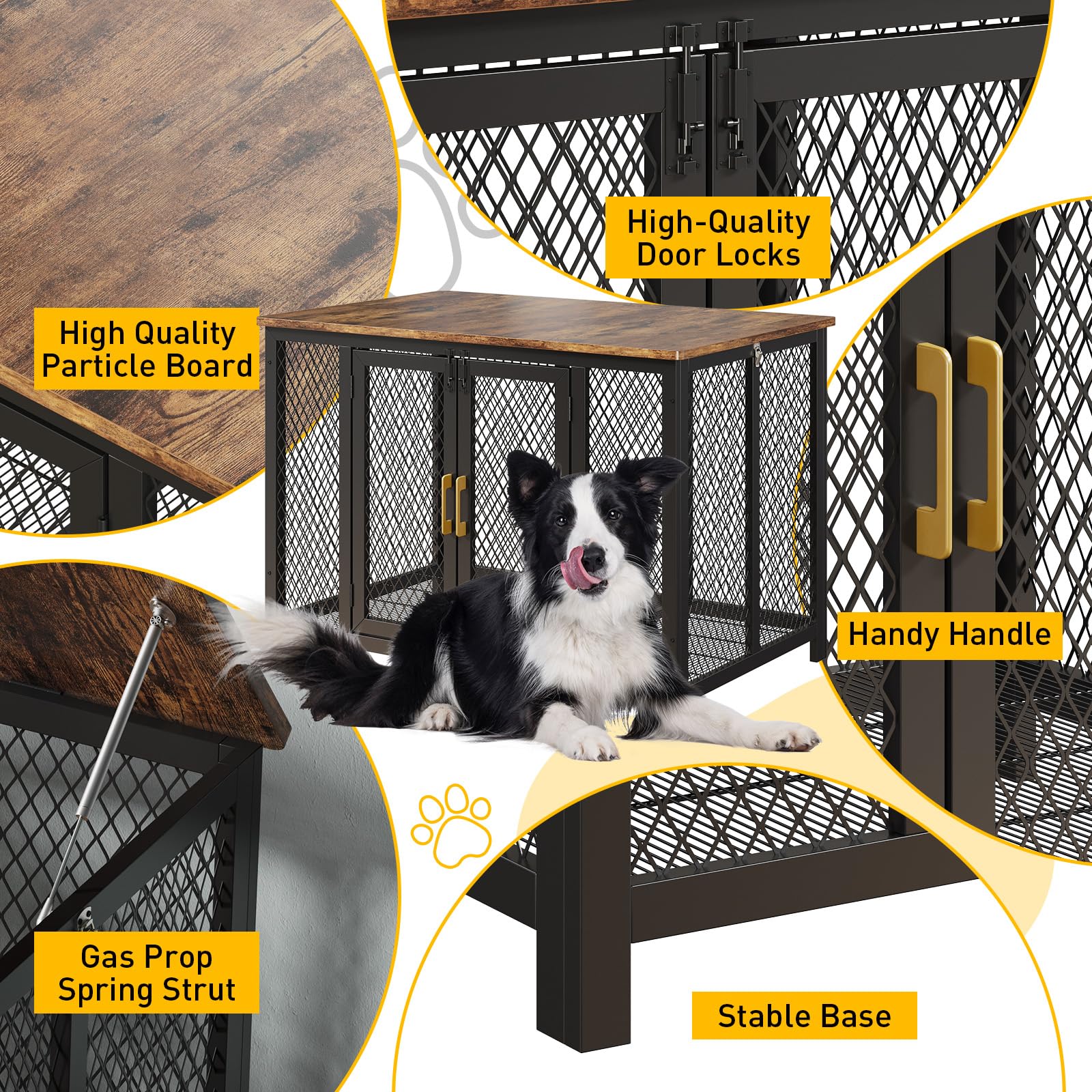 High-Quality Door Locks

High Quality Particle Board

Handy Handle

Gas Prop Spring Strut

Stable Base