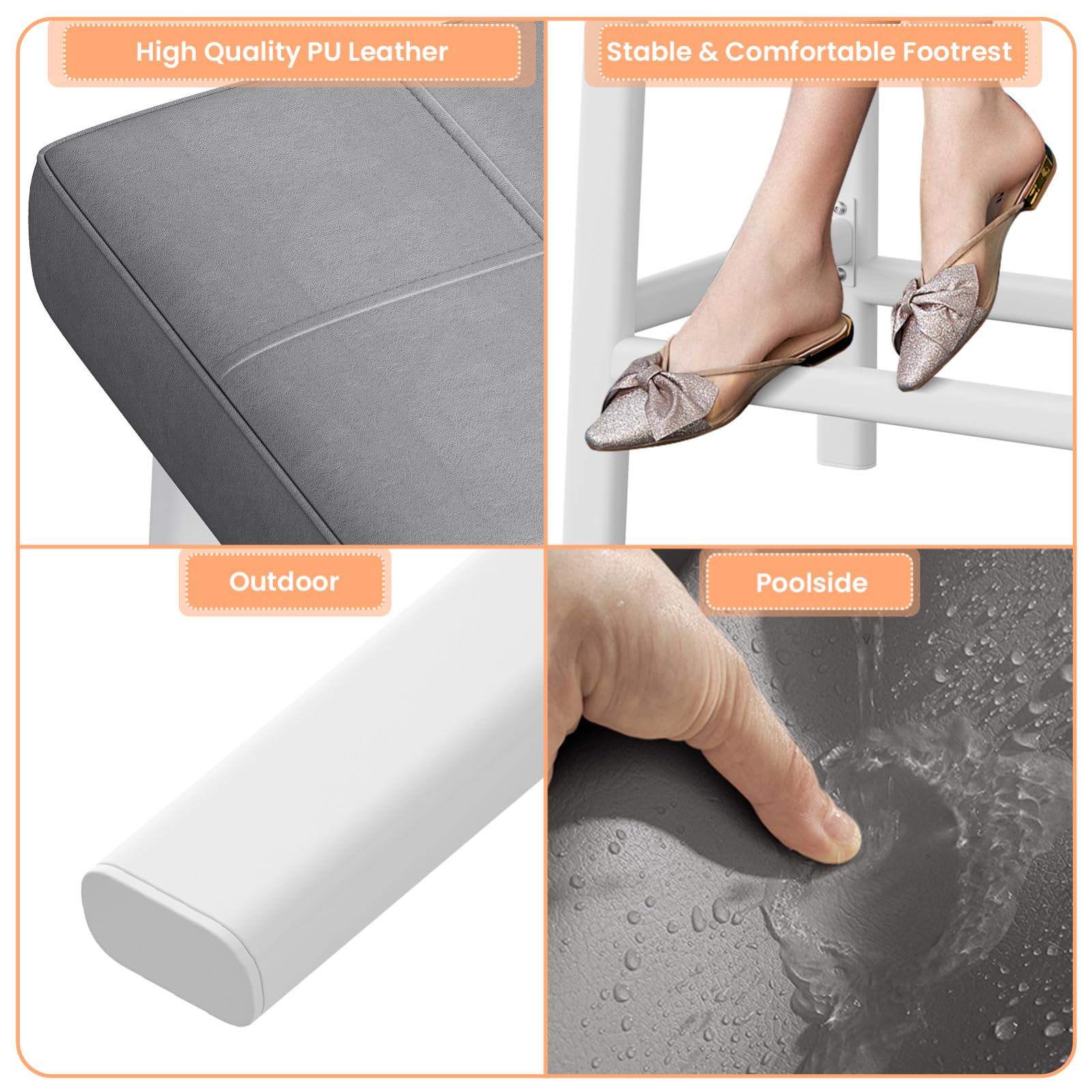 High Quality PU Leather

Stable & Comfortable Footrest

Outdoor

Poolside