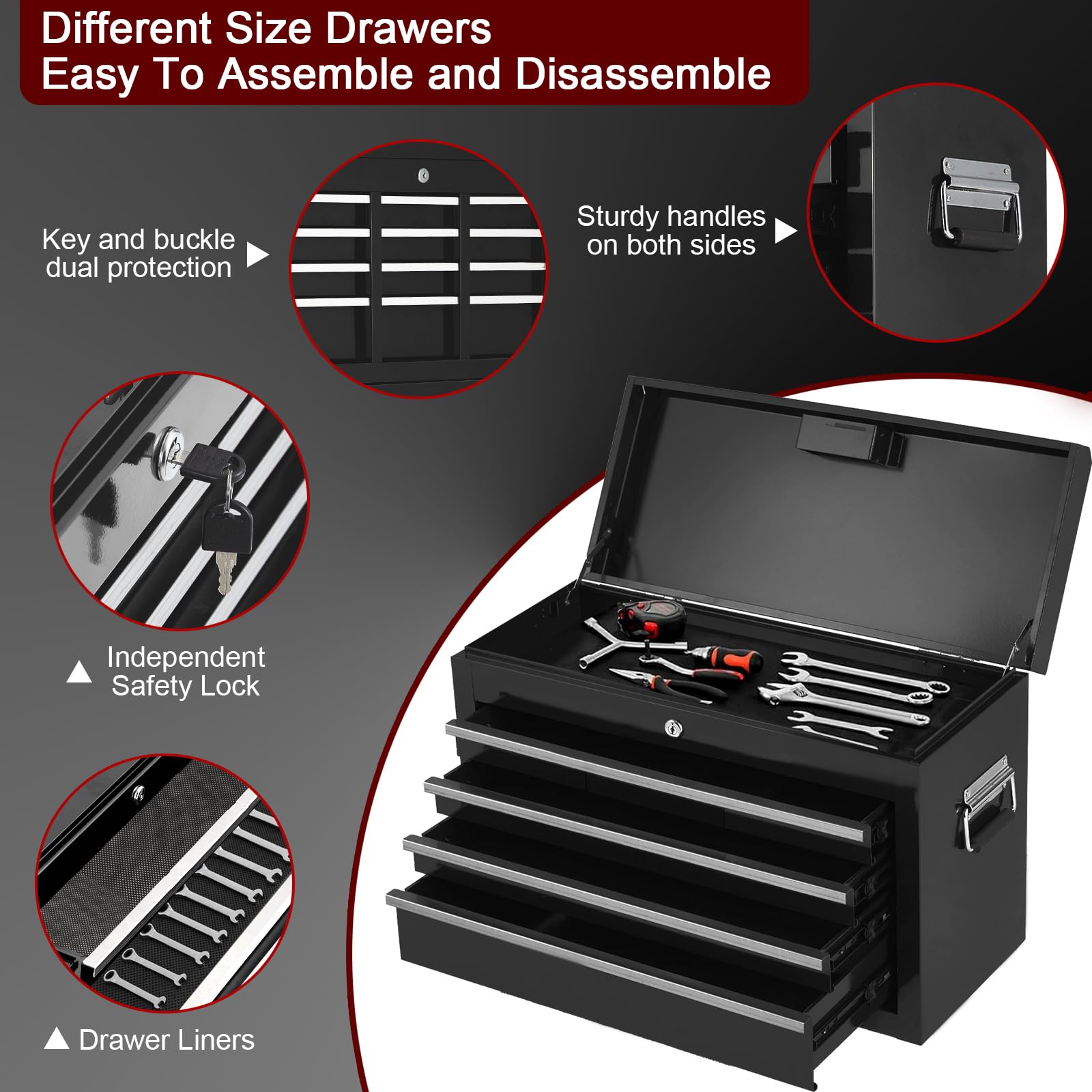 Different Size Drawers
Easy To Assemble and Disassemble

Key and buckle dual protection

Sturdy handles on both sides

Independent Safety Lock

Drawer Liners