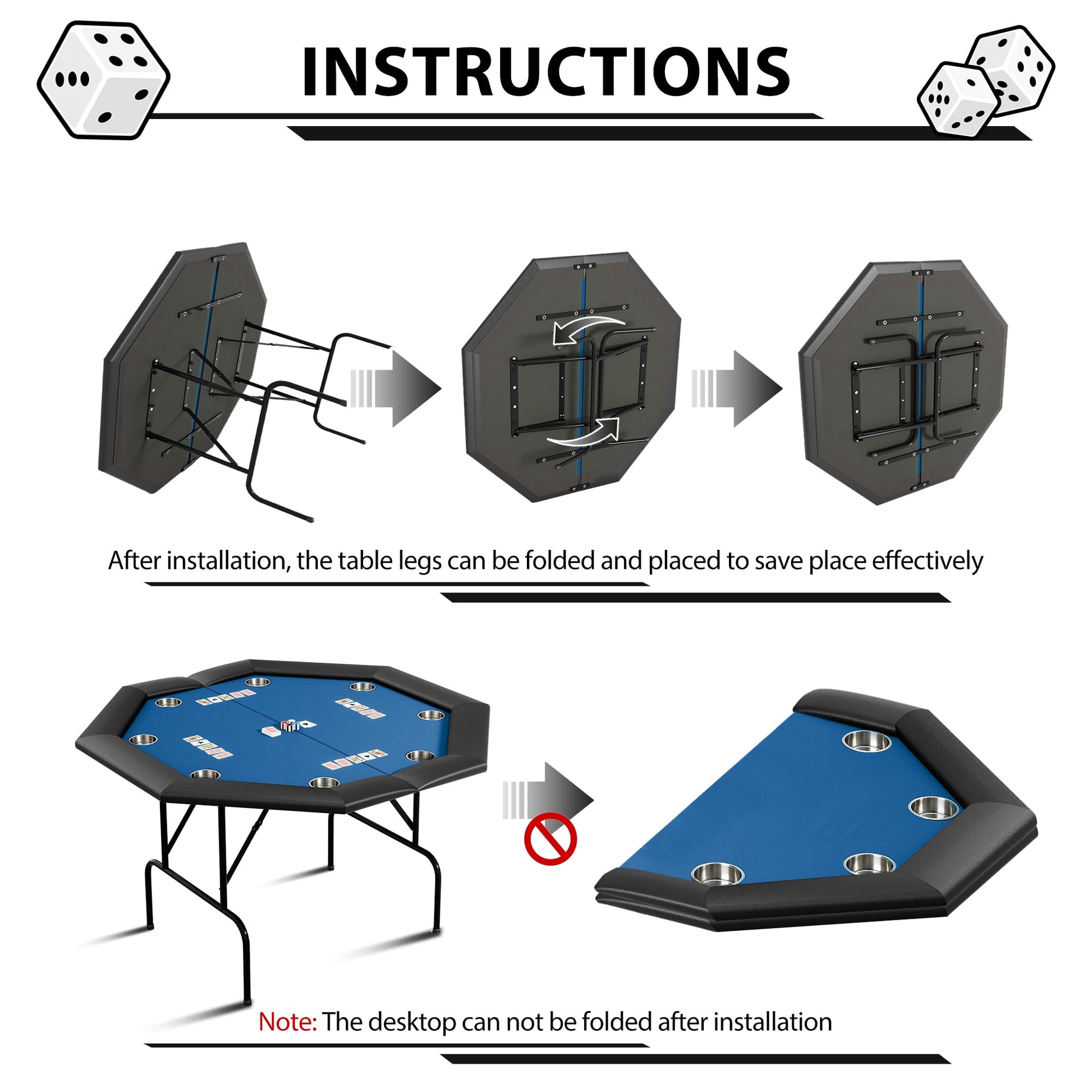 INSTRUCTIONS

After installation, the table legs can be folded and placed to save place effectively

Note: The desktop can not be folded after installation