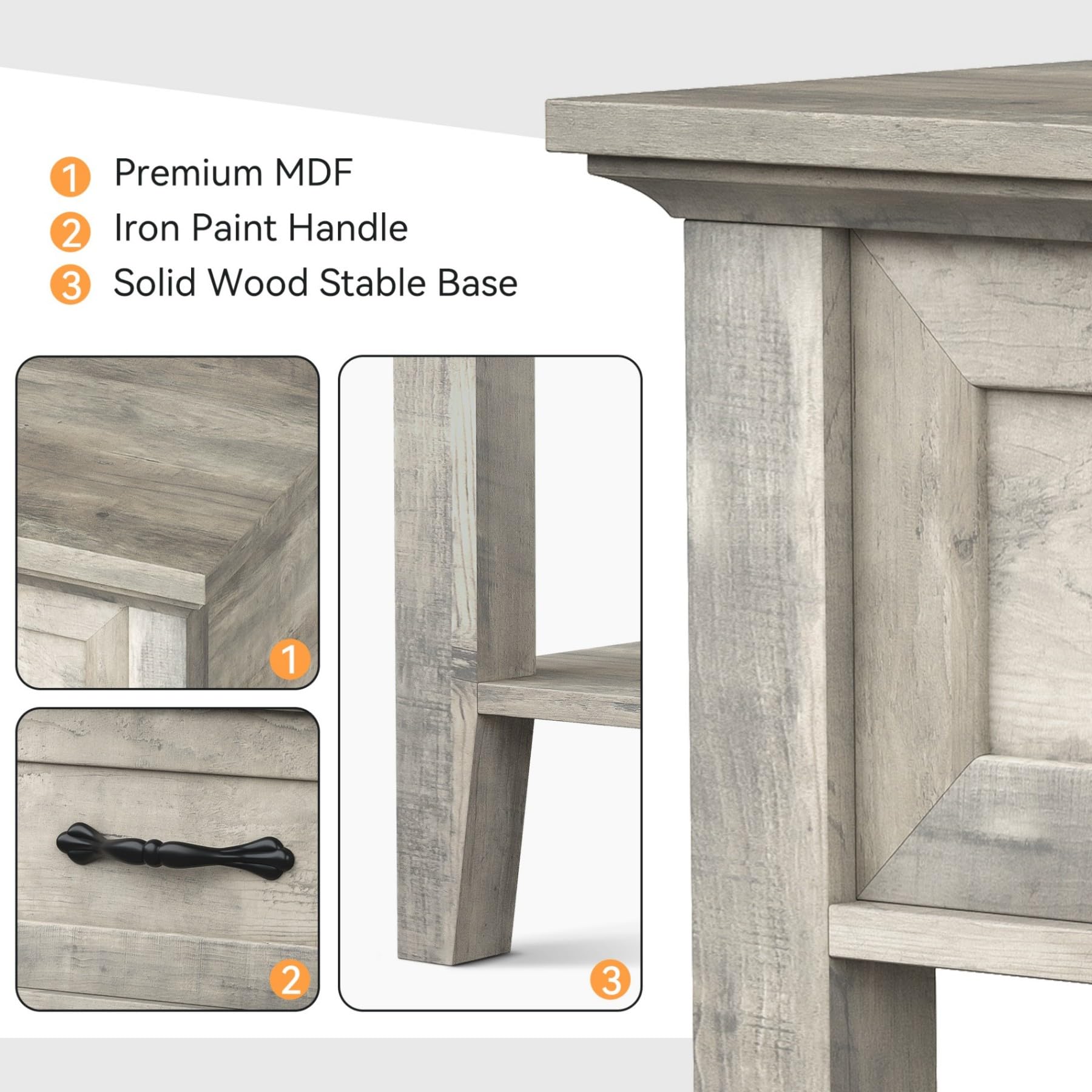 1 Premium MDF
2 Iron Paint Handle
3 Solid Wood Stable Base

1

2

3