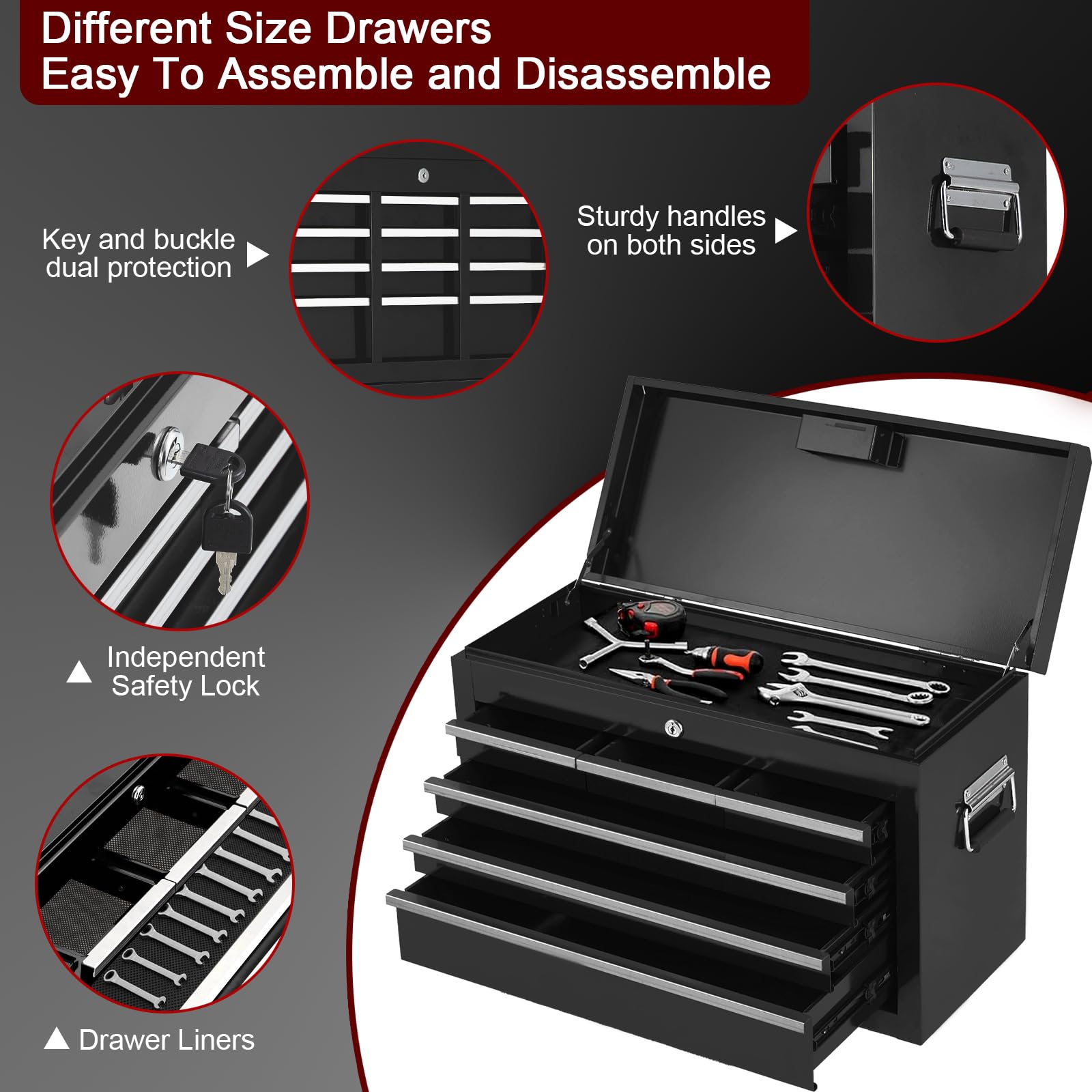 Different Size Drawers
Easy To Assemble and Disassemble

Key and buckle dual protection

Sturdy handles on both sides

Independent Safety Lock

Drawer Liners