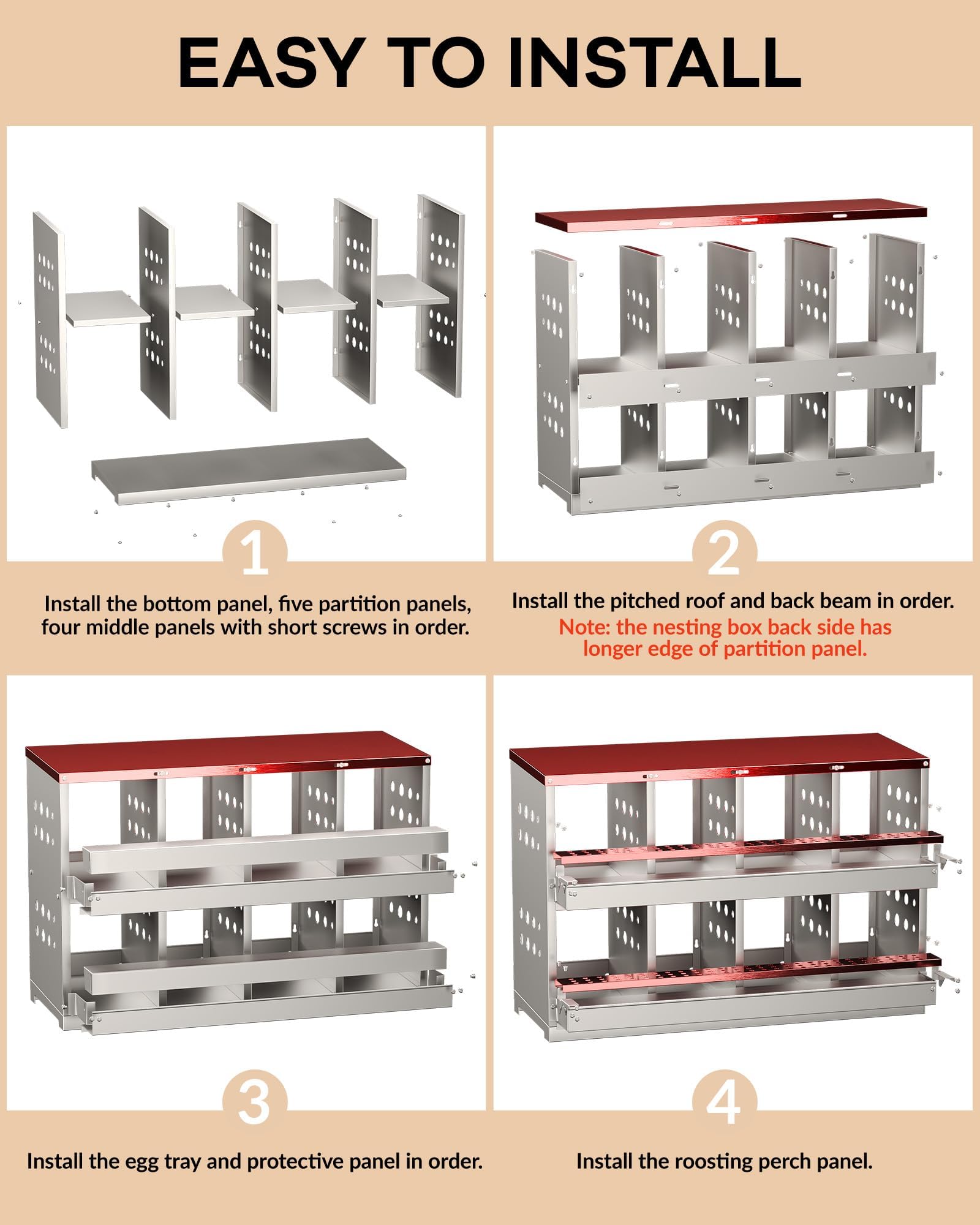 EASY TO INSTALL

1

Install the bottom panel, five partition panels, four middle panels with short screws in order.

2

Install the pitched roof and back beam in order.
Note: the nesting box back side has longer edge of partition panel.

3

Install the egg tray and protective panel in order.

4

Install the roosting perch panel.