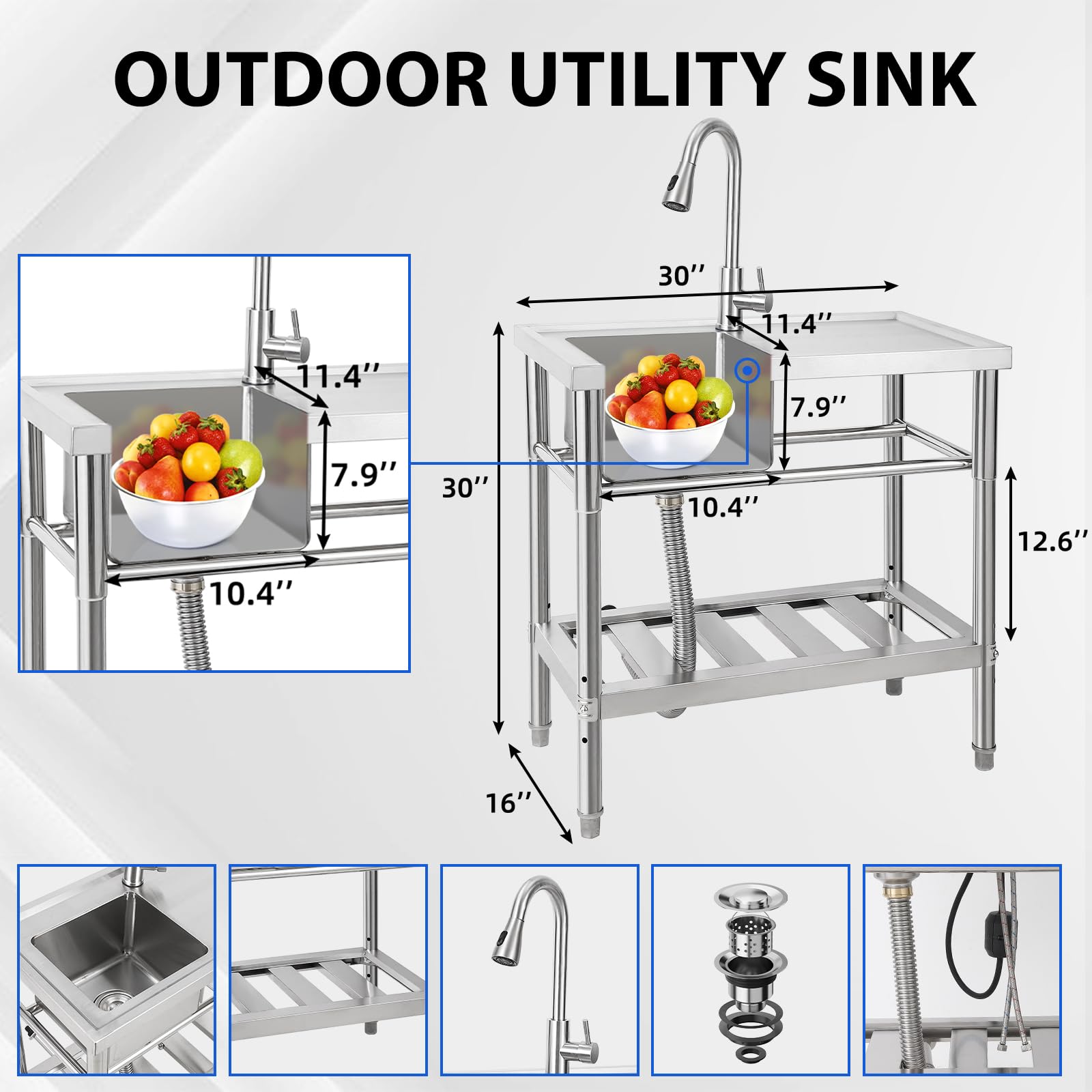 OUTDOOR UTILITY SINK

11.4''
7.9''
10.4''

30''
11.4''
7.9''
30''
10.4''
12.6''
16''