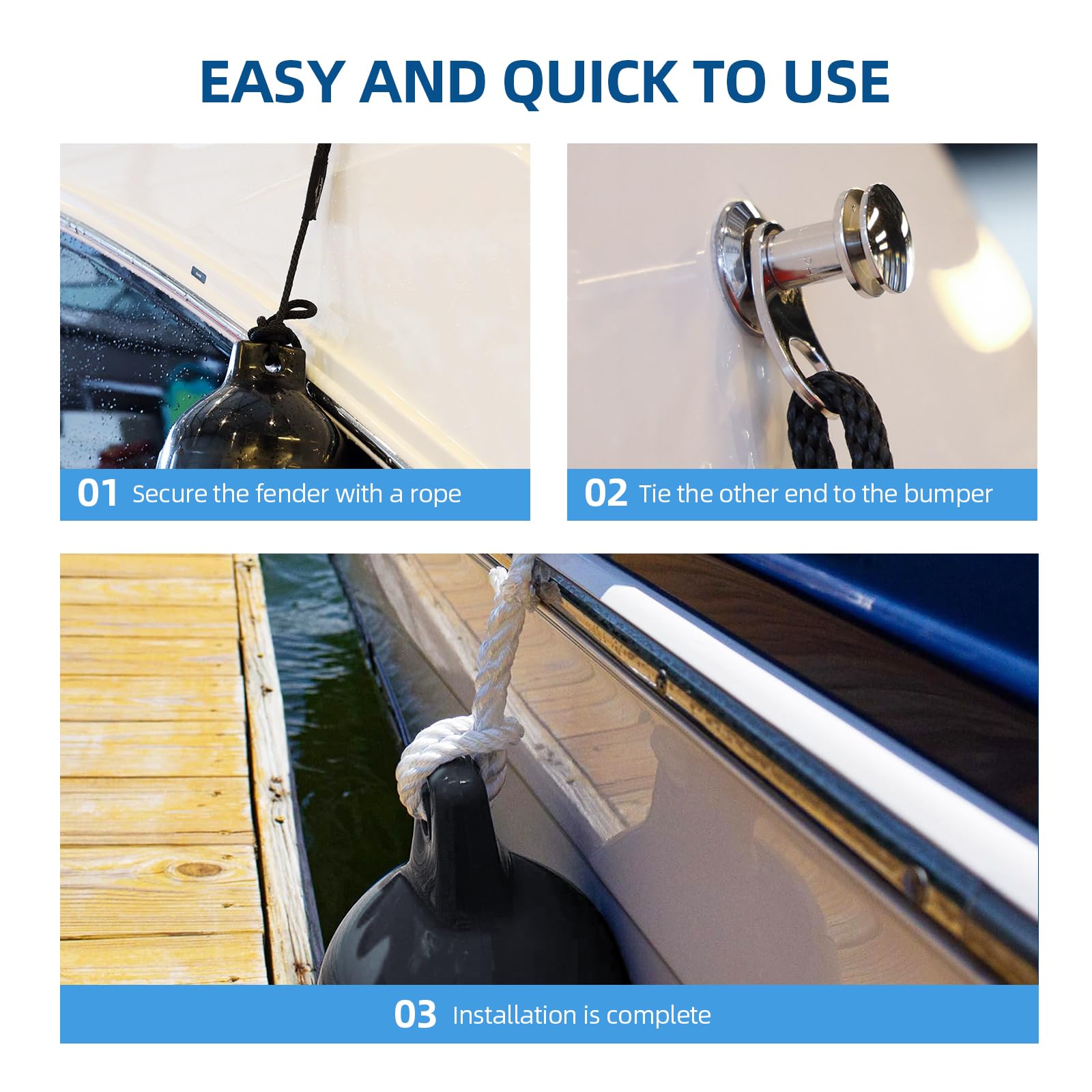 EASY AND QUICK TO USE

01 Secure the fender with a rope

02 Tie the other end to the bumper

03 Installation is complete