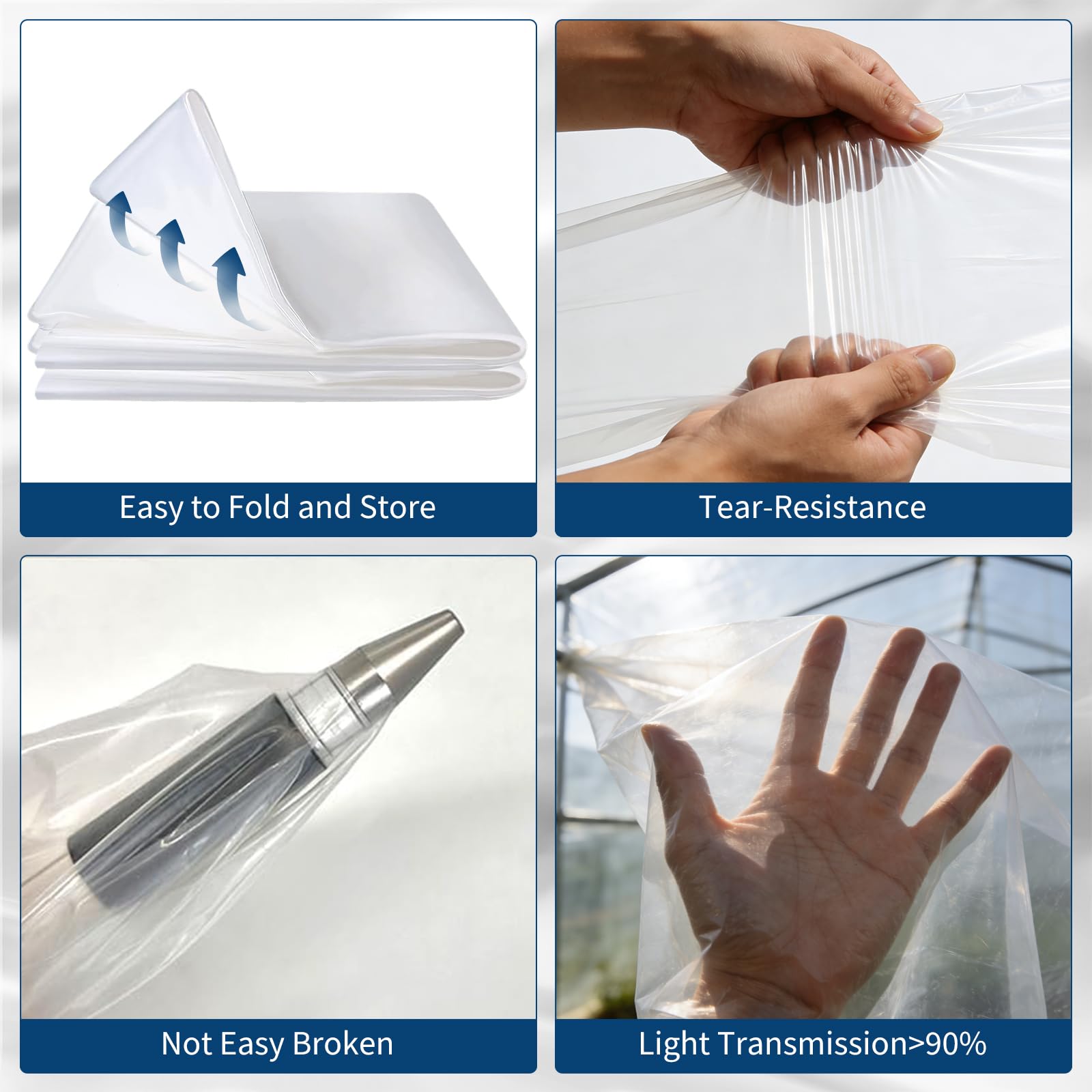 Easy to Fold and Store

Tear-Resistance

Not Easy Broken

Light Transmission>90%