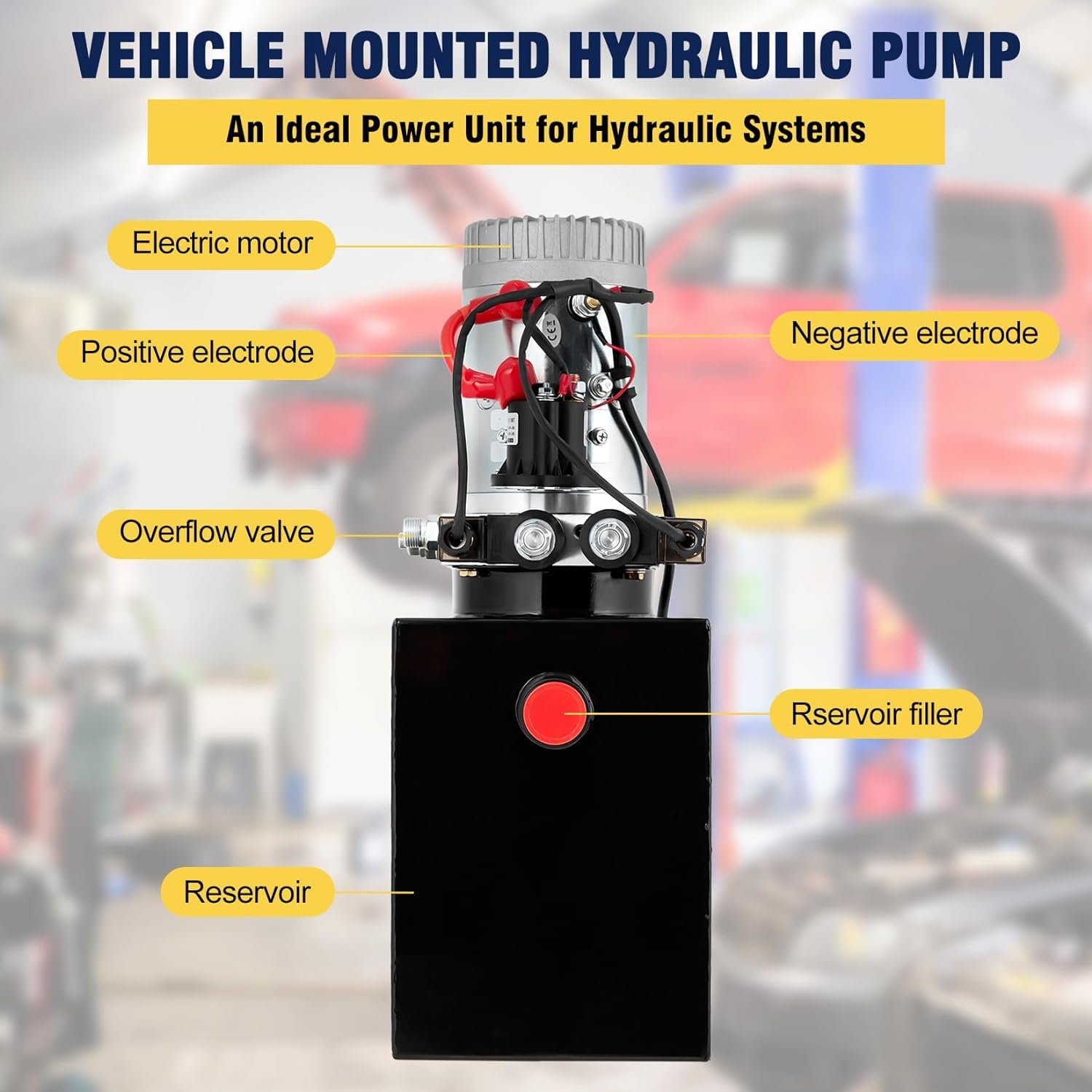 VEHICLE MOUNTED HYDRAULIC PUMP

An Ideal Power Unit for Hydraulic Systems

Electric motor

Positive electrode

Negative electrode

Overflow valve

Rservoir filler

Reservoir