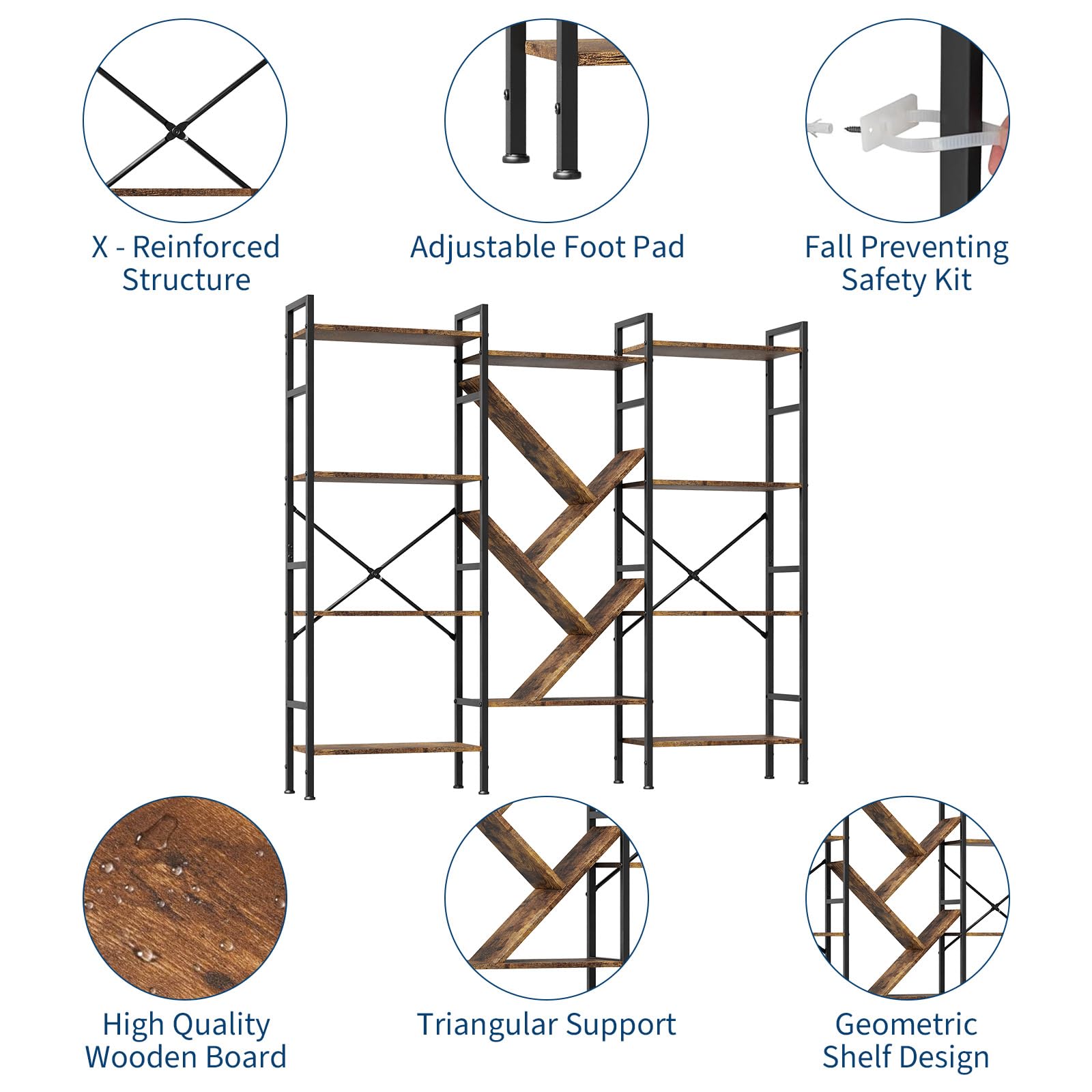 X - Reinforced Structure

Adjustable Foot Pad

Fall Preventing Safety Kit

High Quality Wooden Board

Triangular Support

Geometric Shelf Design