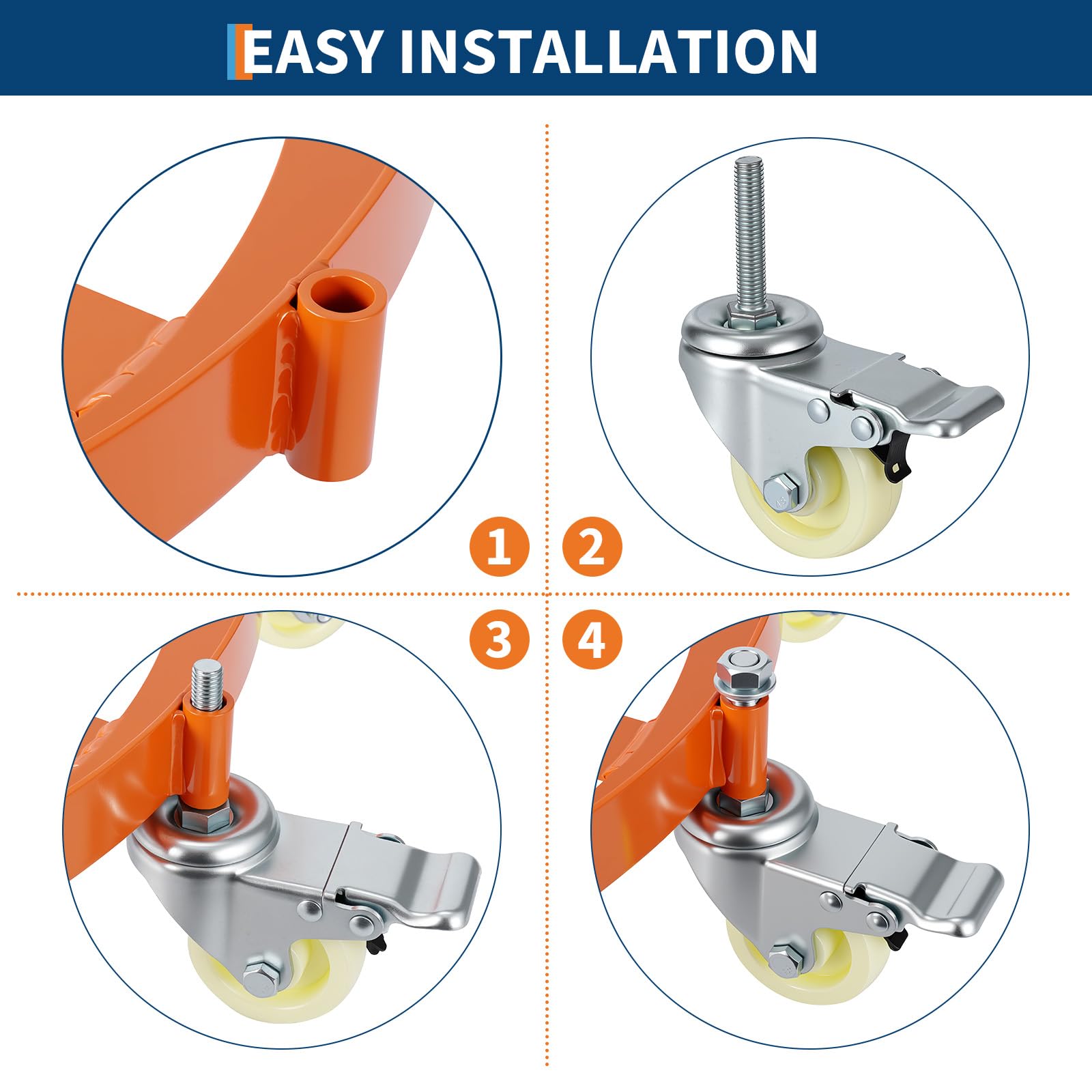 EASY INSTALLATION

1

2

3

4