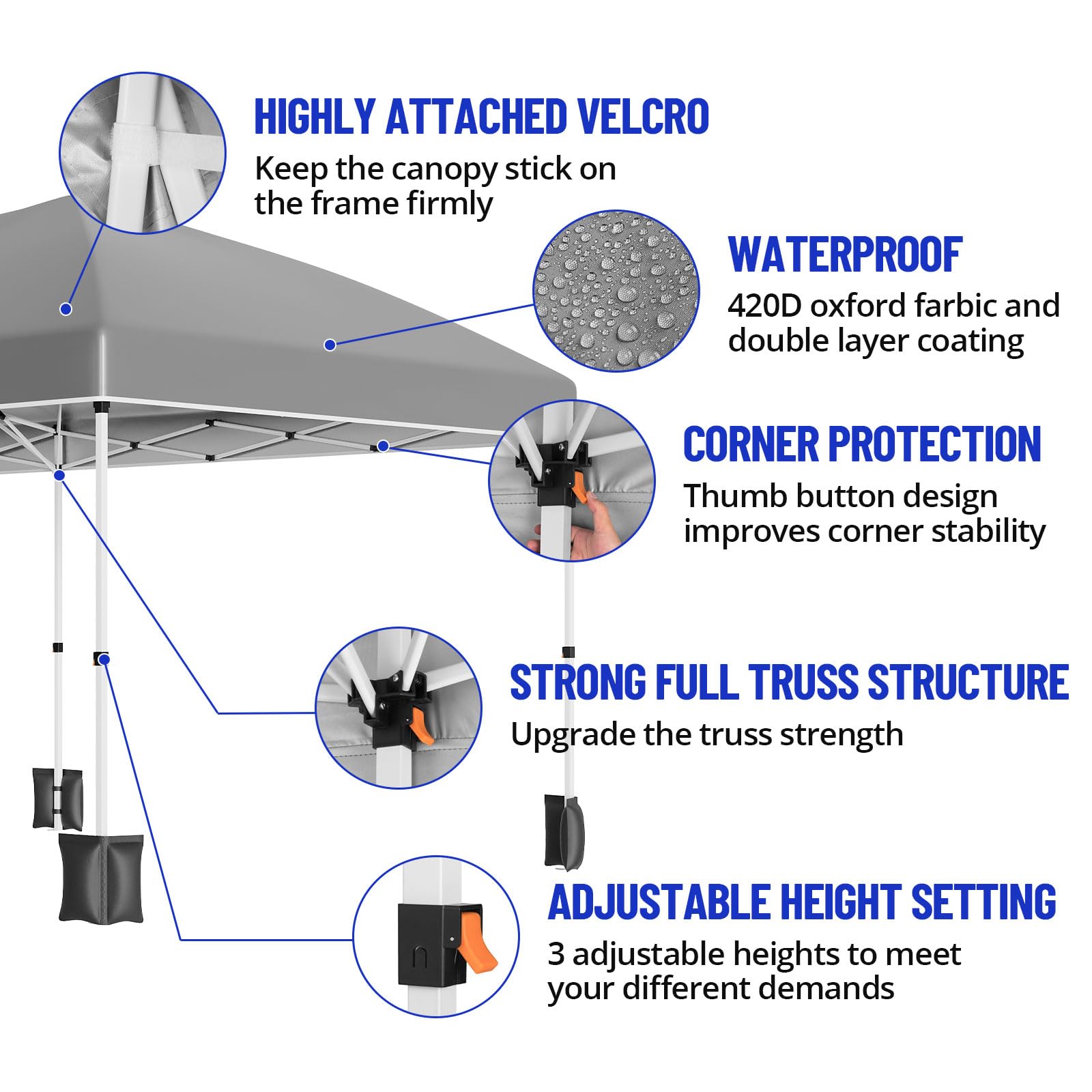 HIGHLY ATTACHED VELCRO
Keep the canopy stick on the frame firmly

WATERPROOF
420D oxford farbic and double layer coating

CORNER PROTECTION
Thumb button design improves corner stability

STRONG FULL TRUSS STRUCTURE
Upgrade the truss strength

ADJUSTABLE HEIGHT SETTING
3 adjustable heights to meet your different demands