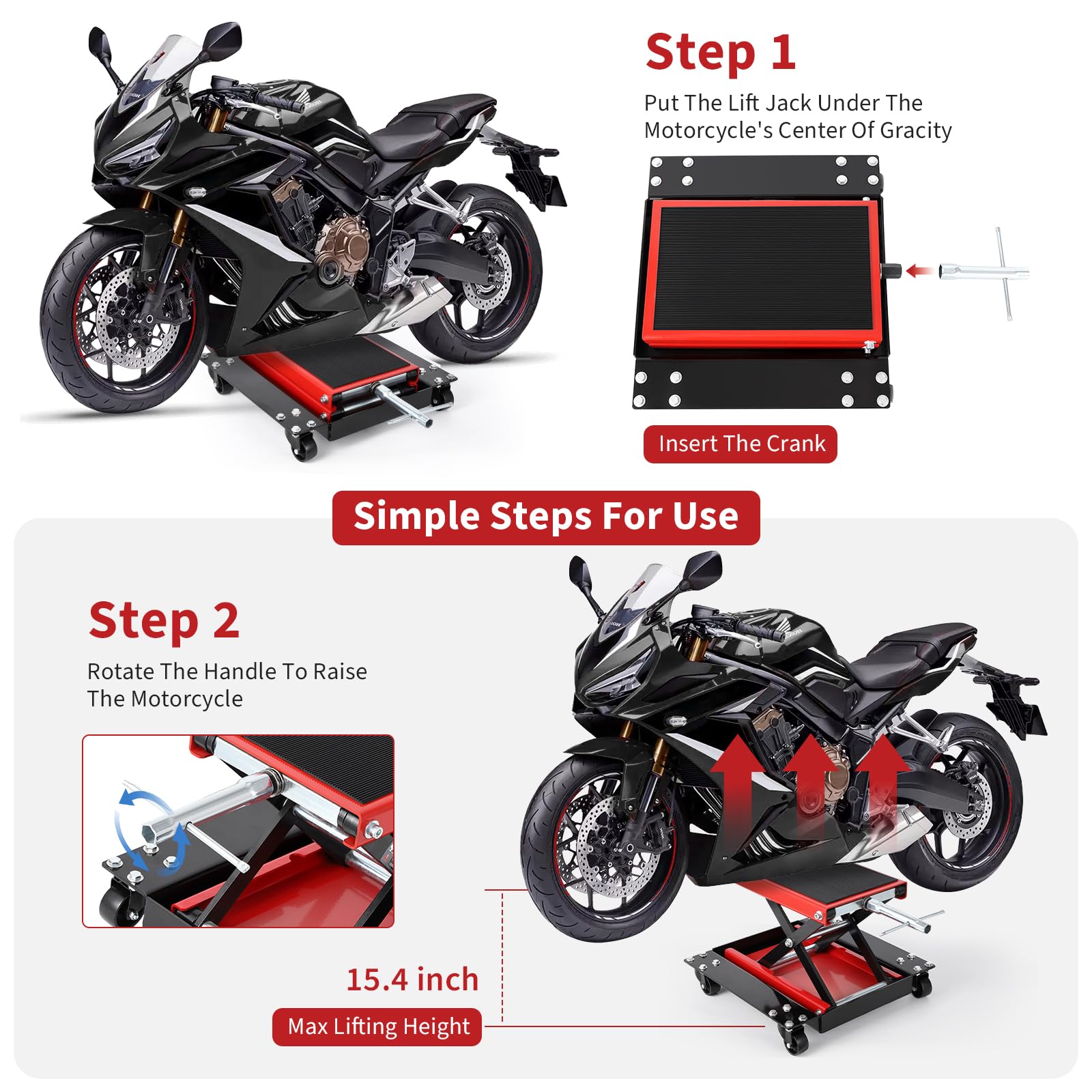 Step 1

Put The Lift Jack Under The Motorcycle's Center Of Gracity

Insert The Crank

Simple Steps For Use

Step 2

Rotate The Handle To Raise The Motorcycle

15.4 inch

Max Lifting Height