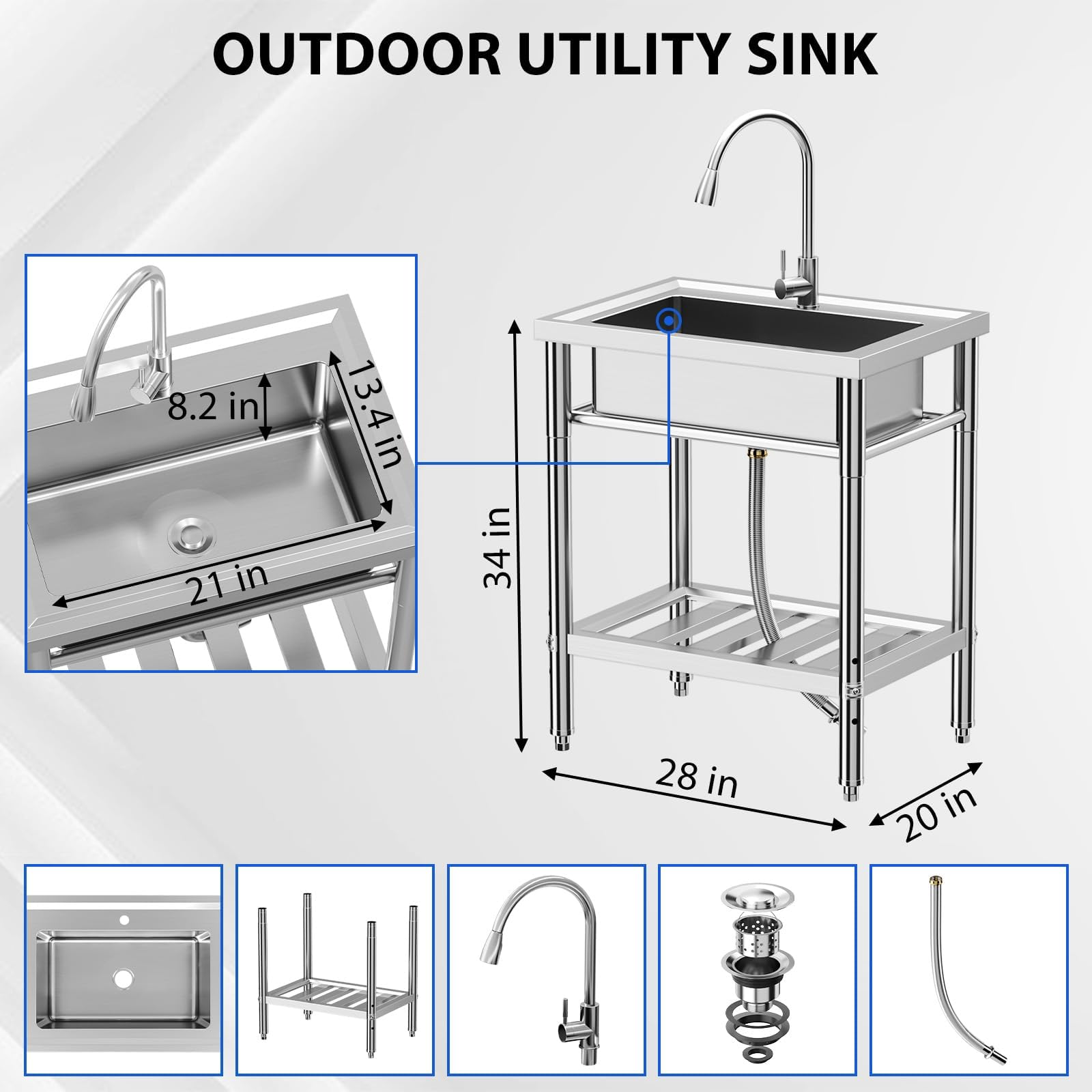 OUTDOOR UTILITY SINK

8.2 in

13.4 in

21 in

34 in

28 in

20 in