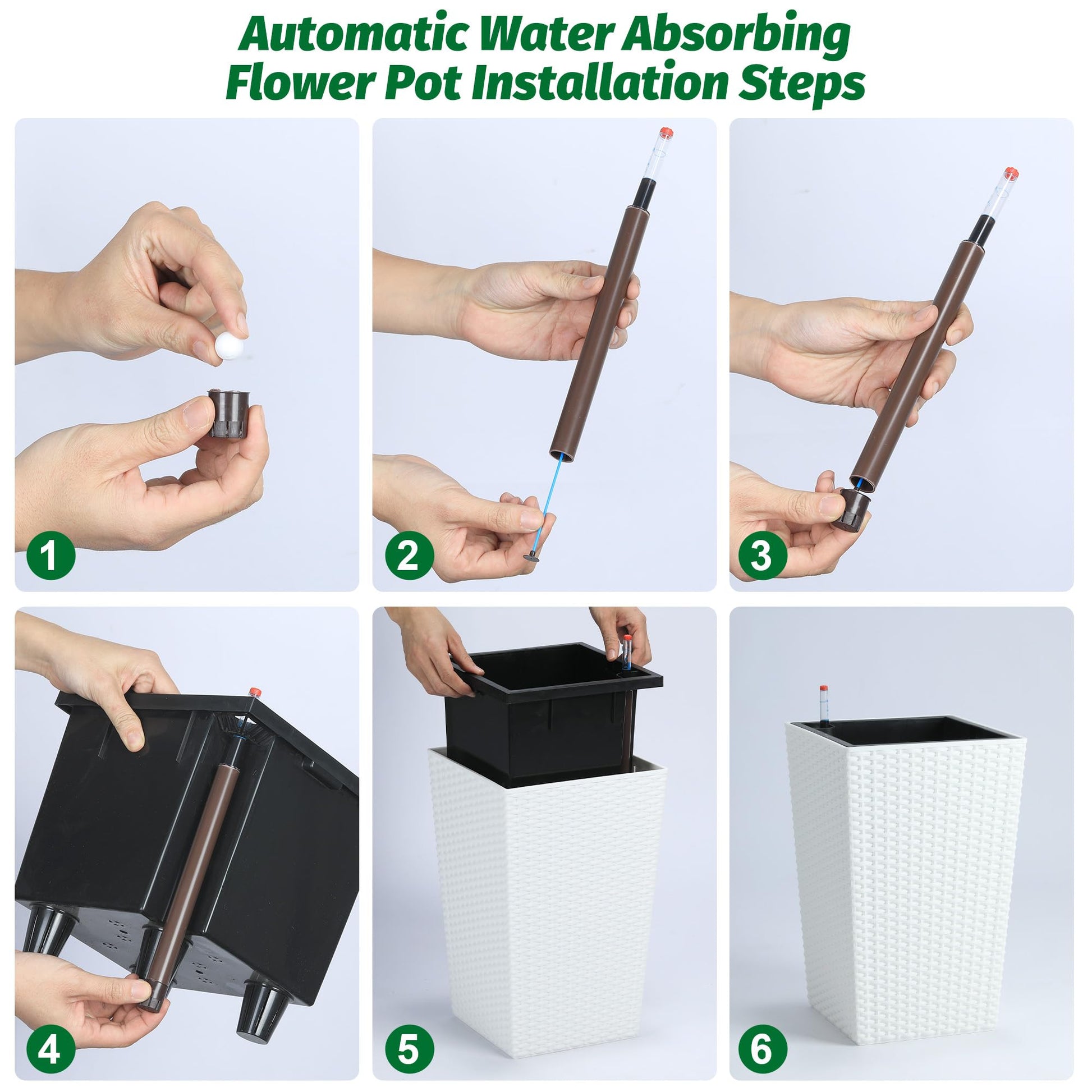 Automatic Water Absorbing Flower Pot Installation Steps

1

2

3

4

5

6