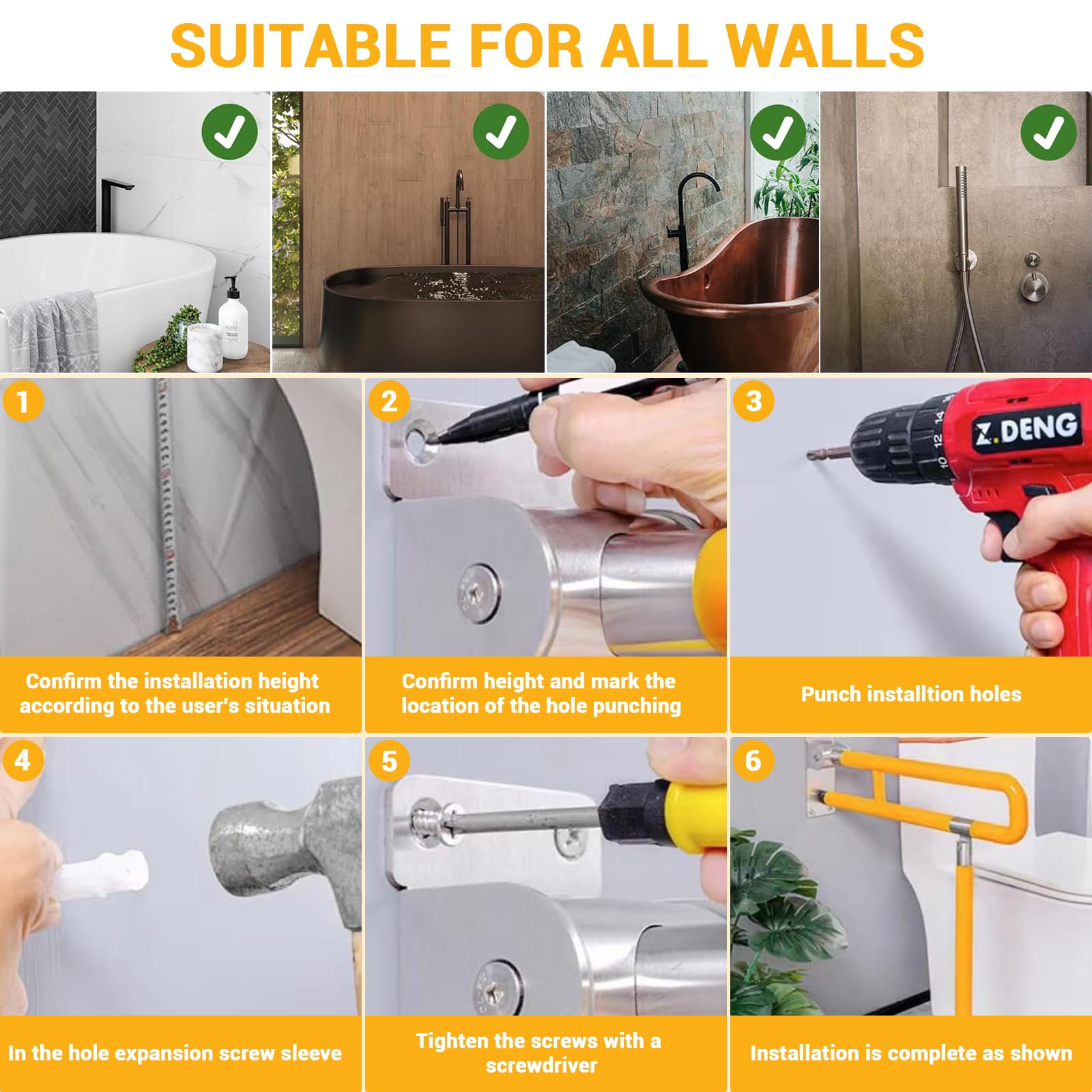 SUITABLE FOR ALL WALLS

1

Confirm the installation height according to the user's situation

2

Confirm height and mark the location of the hole punching

3

Z.DENG

Punch installtion holes

4

In the hole expansion screw sleeve

5

Tighten the screws with a screwdriver

6

Installation is complete as shown