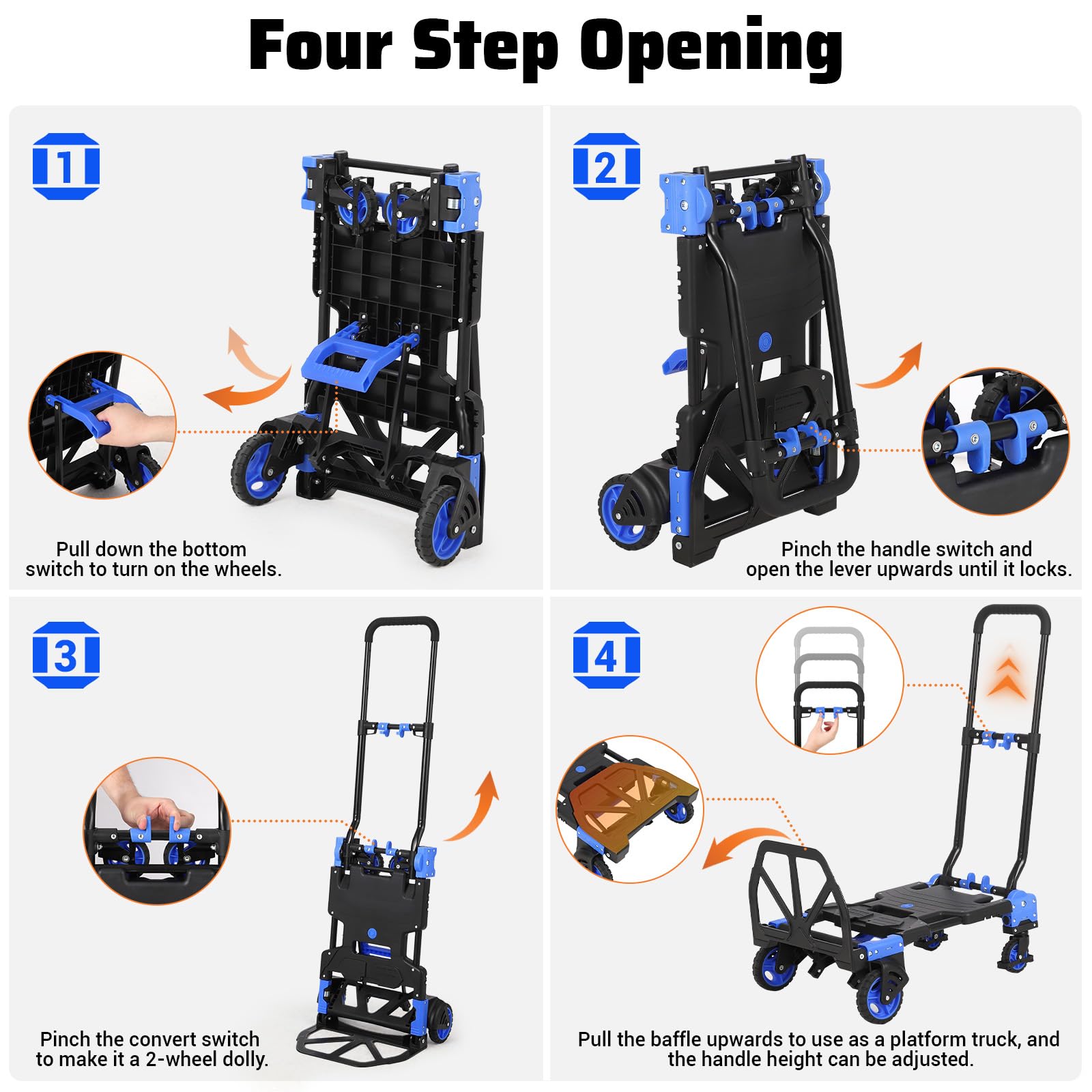 Four Step Opening

1

Pull down the bottom switch to turn on the wheels.

2

Pinch the handle switch and open the lever upwards until it locks.

3

Pinch the convert switch to make it a 2-wheel dolly.

4

Pull the baffle upwards to use as a platform truck, and the handle height can be adjusted.