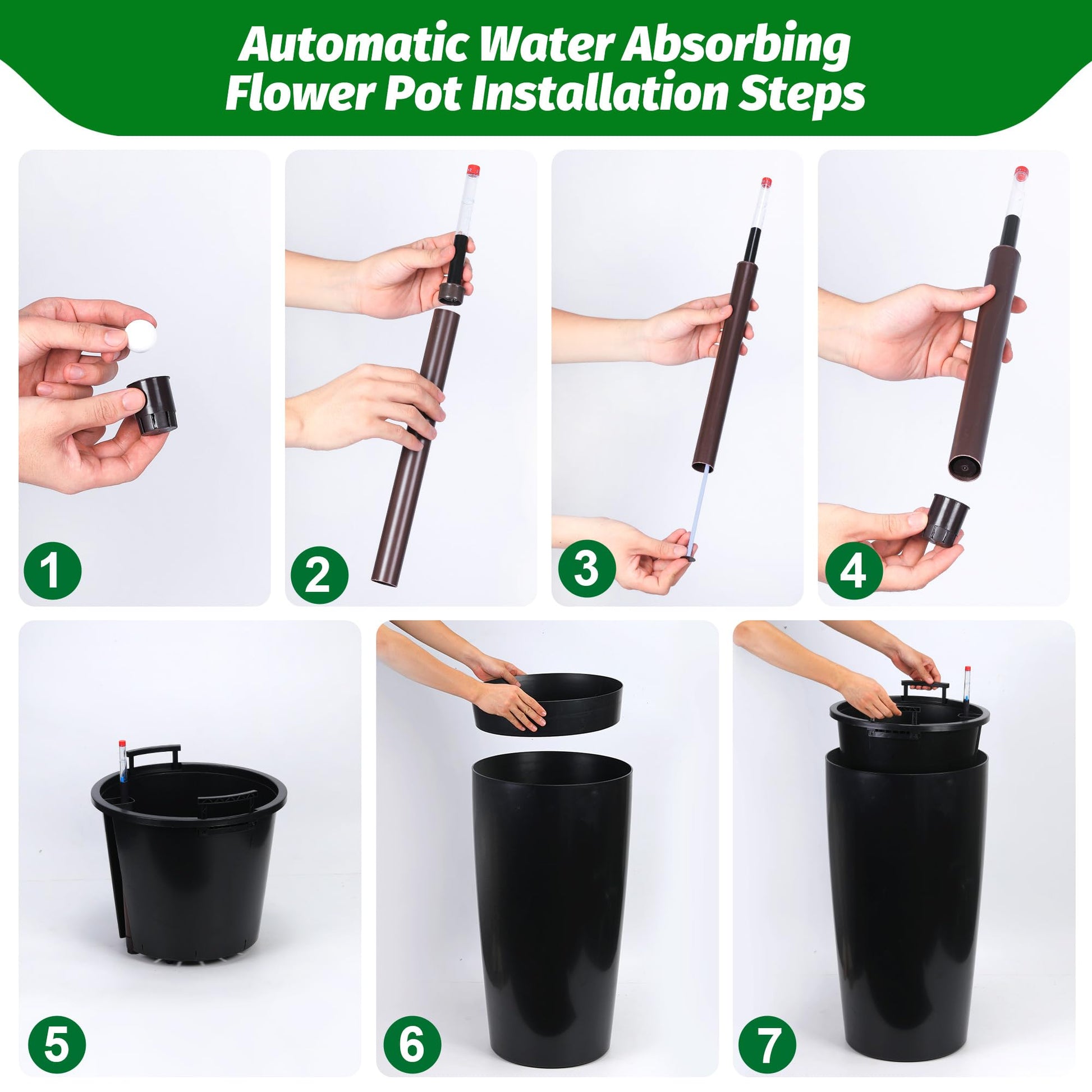 Automatic Water Absorbing Flower Pot Installation Steps

1

2

3

4

5

6

7