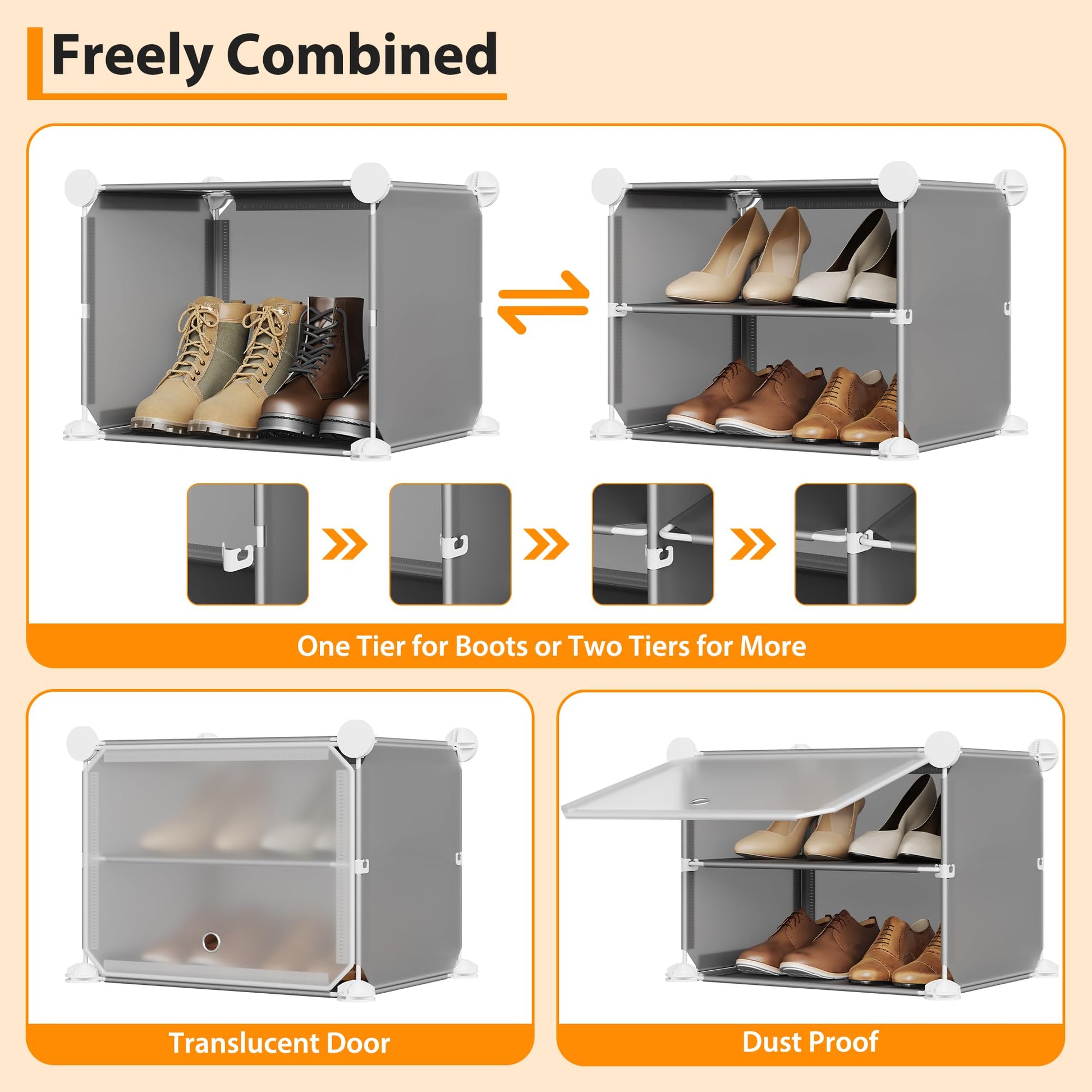 Freely Combined

One Tier for Boots or Two Tiers for More

Translucent Door

Dust Proof