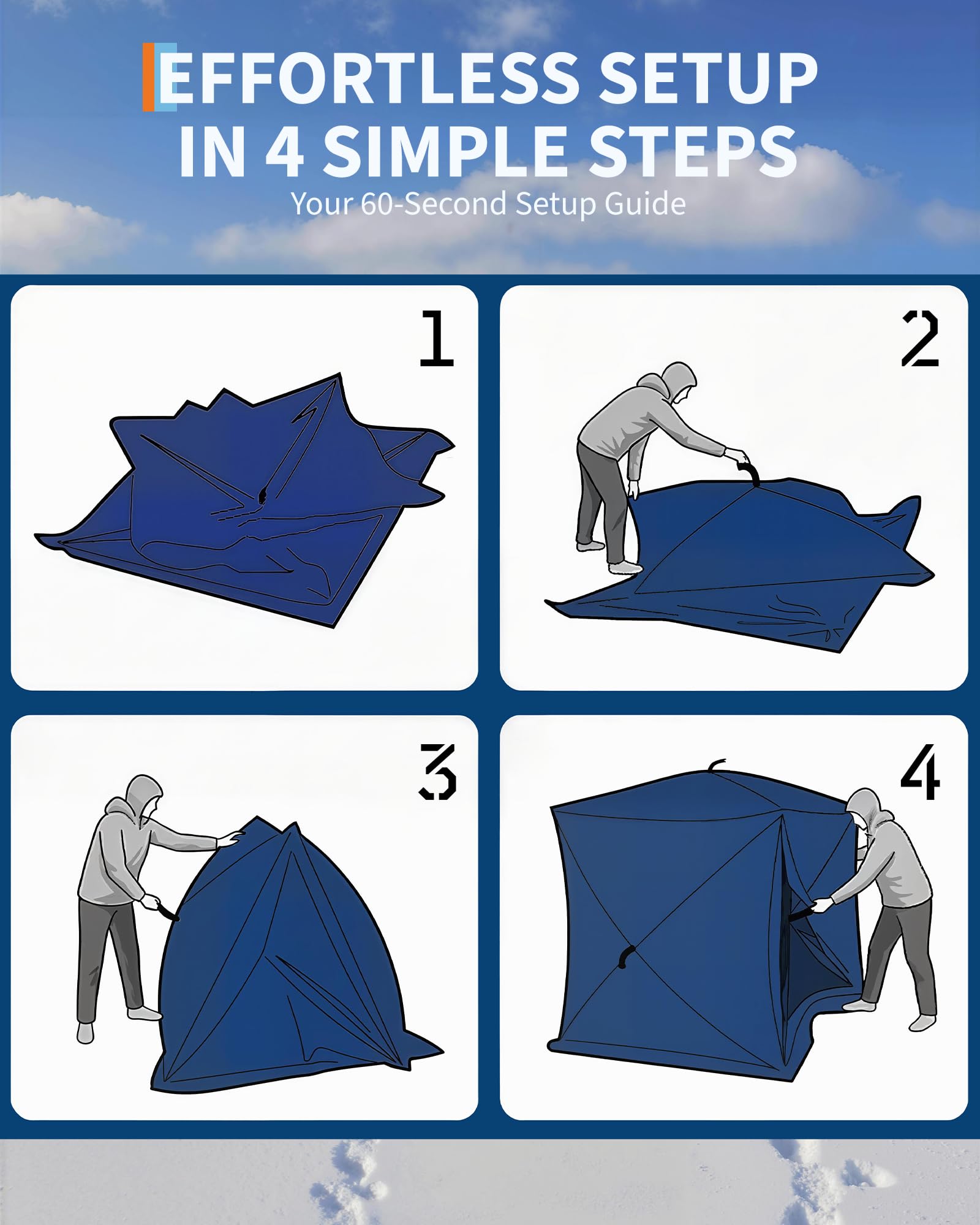 EFFORTLESS SETUP IN 4 SIMPLE STEPS

Your 60-Second Setup Guide

1

2

3

4