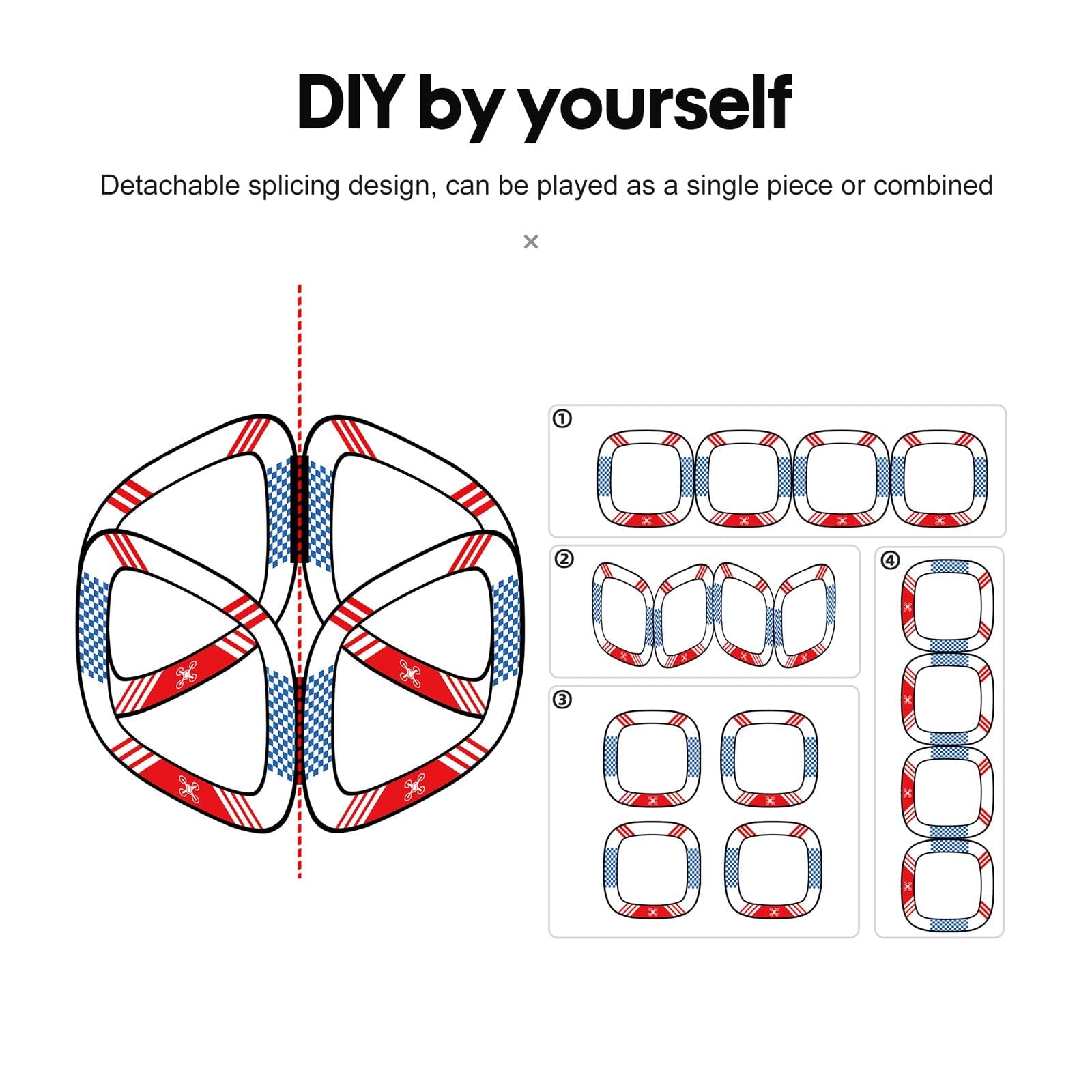 DIY by yourself

Detachable splicing design, can be played as a single piece or combined

×

①

②

③

④