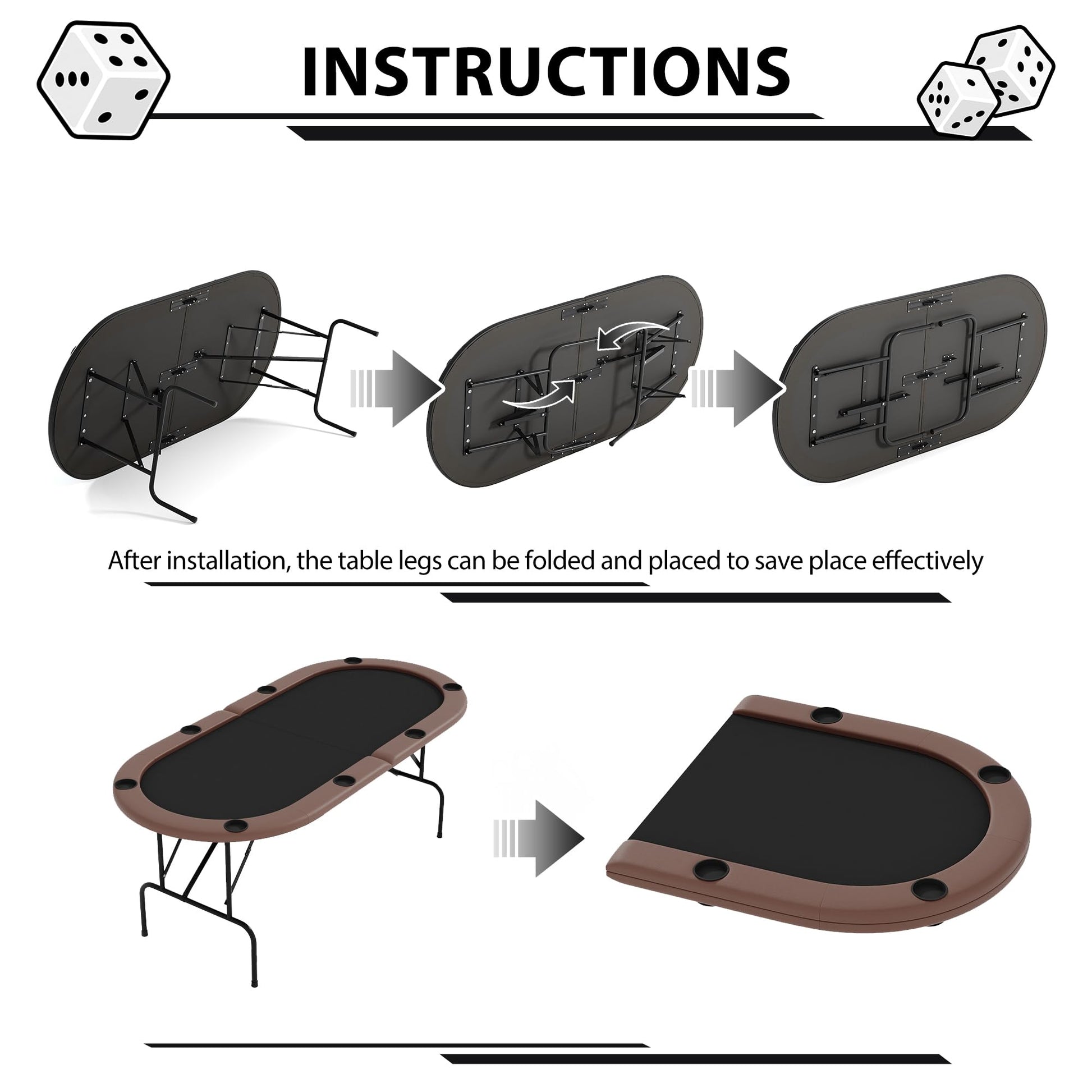 INSTRUCTIONS

After installation, the table legs can be folded and placed to save place effectively