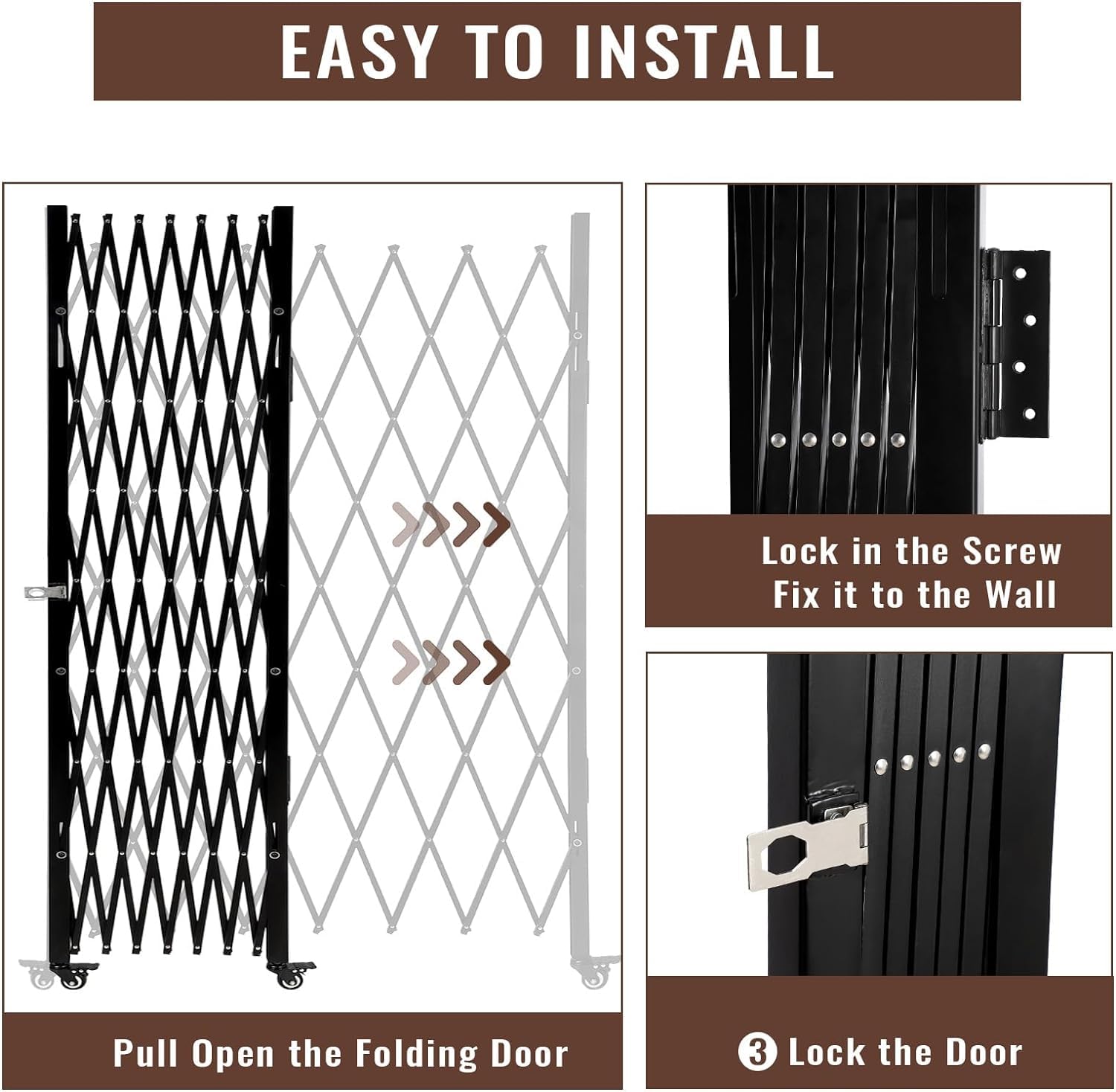 EASY TO INSTALL

Pull Open the Folding Door

Lock in the Screw
Fix it to the Wall

③ Lock the Door