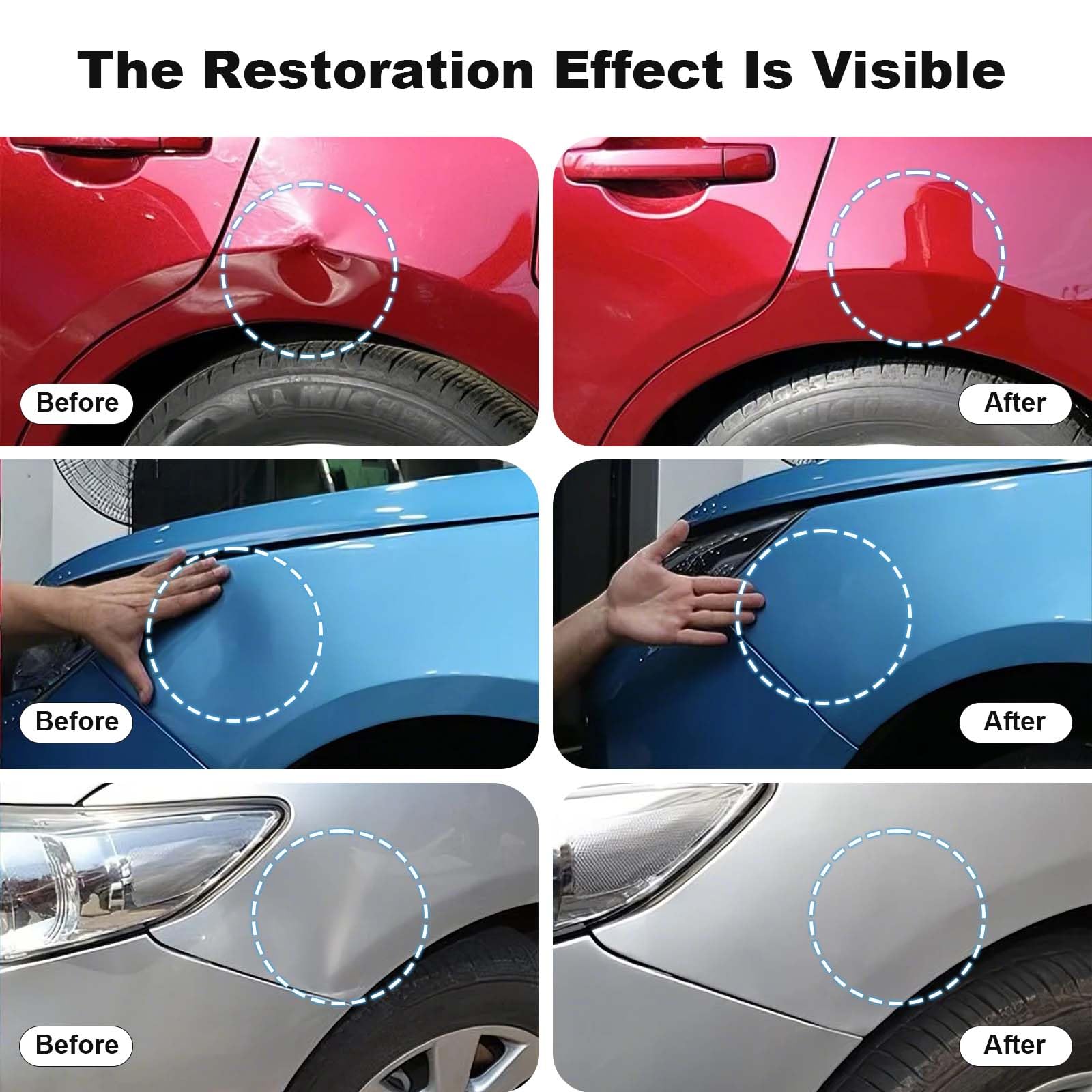 The Restoration Effect Is Visible

Before

After

Before

After

Before

After