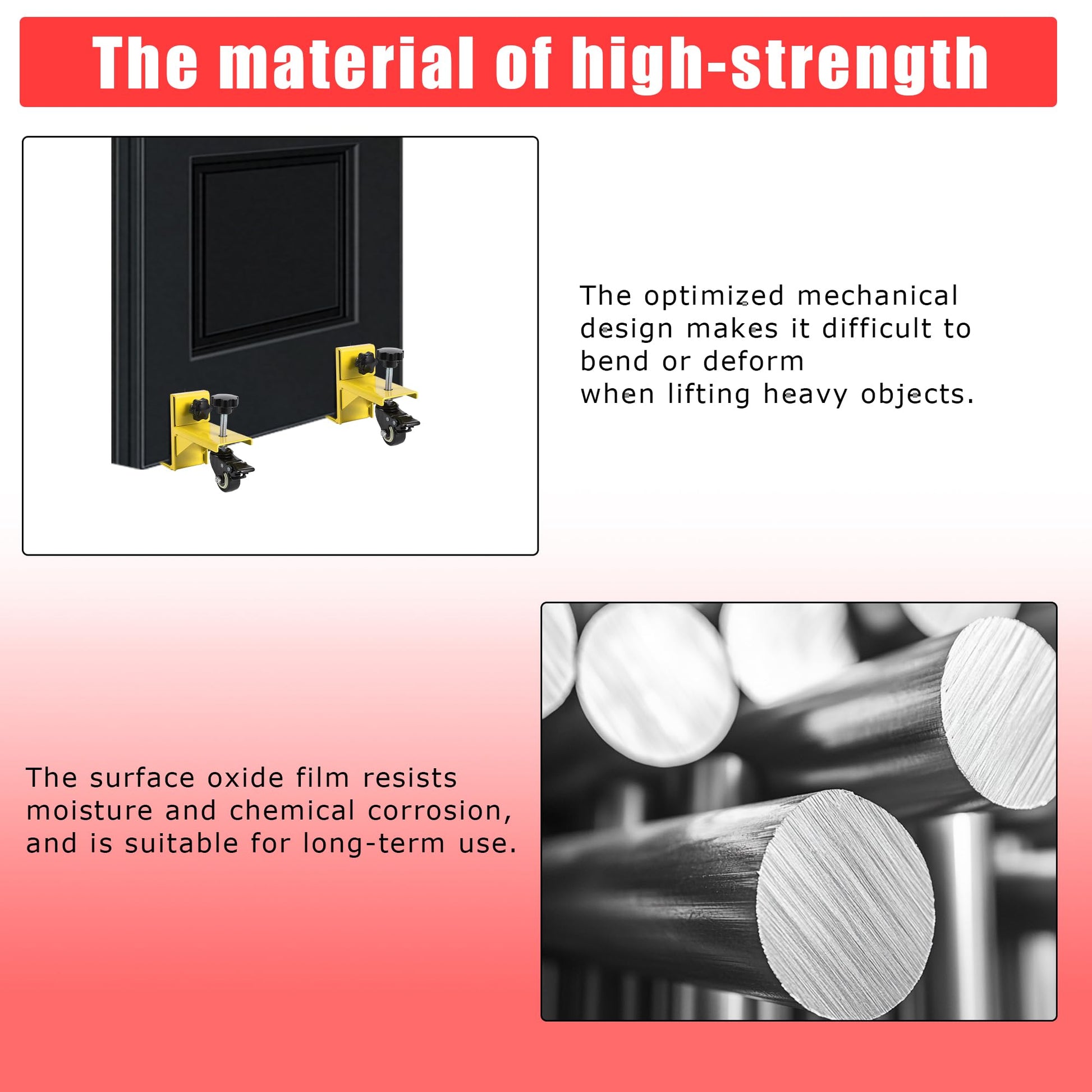 The material of high-strength

The optimized mechanical design makes it difficult to bend or deform
when lifting heavy objects.

The surface oxide film resists moisture and chemical corrosion, and is suitable for long-term use.