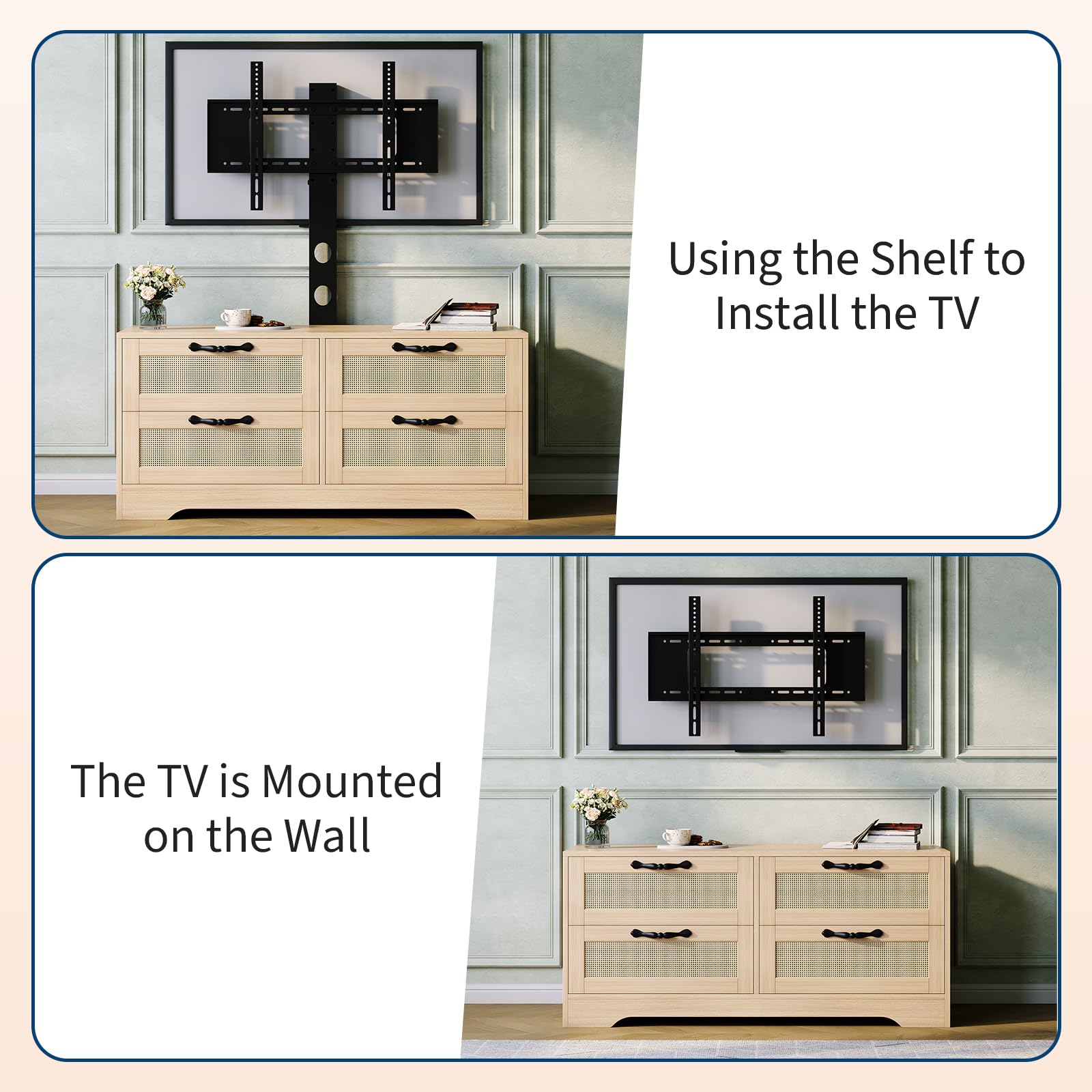 Using the Shelf to Install the TV

The TV is Mounted on the Wall