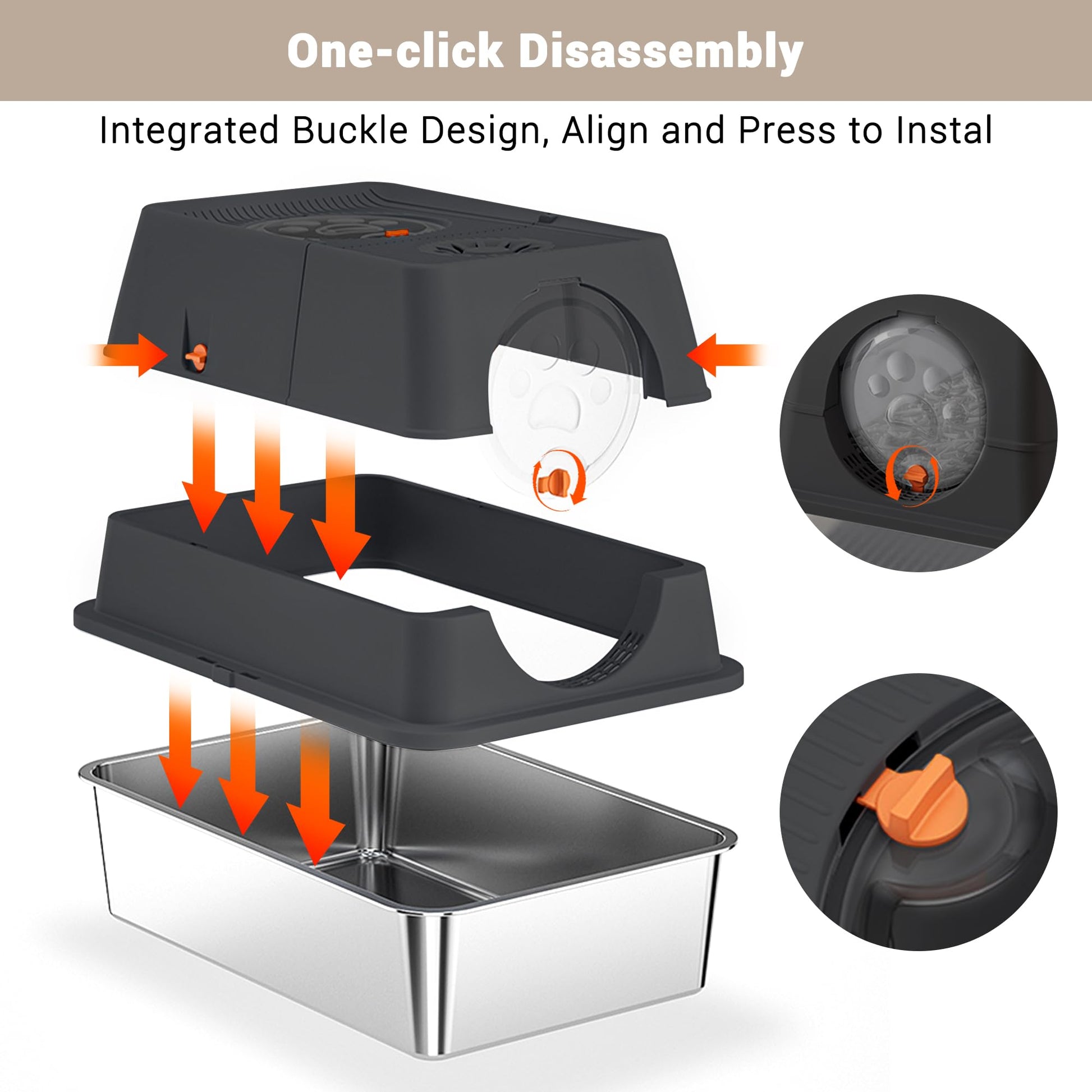 One-click Disassembly

Integrated Buckle Design, Align and Press to Instal