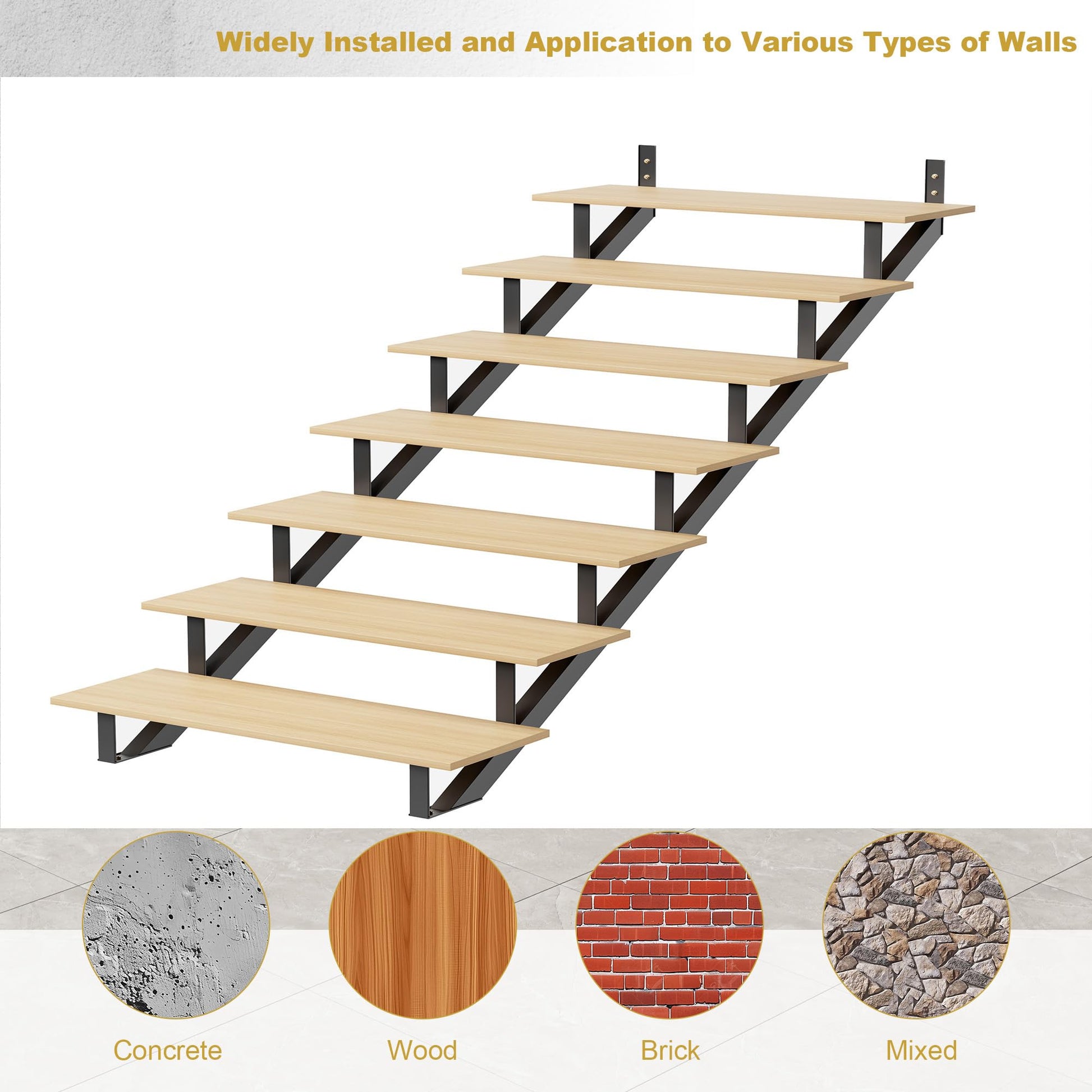 Widely Installed and Application to Various Types of Walls

Concrete

Wood

Brick

Mixed