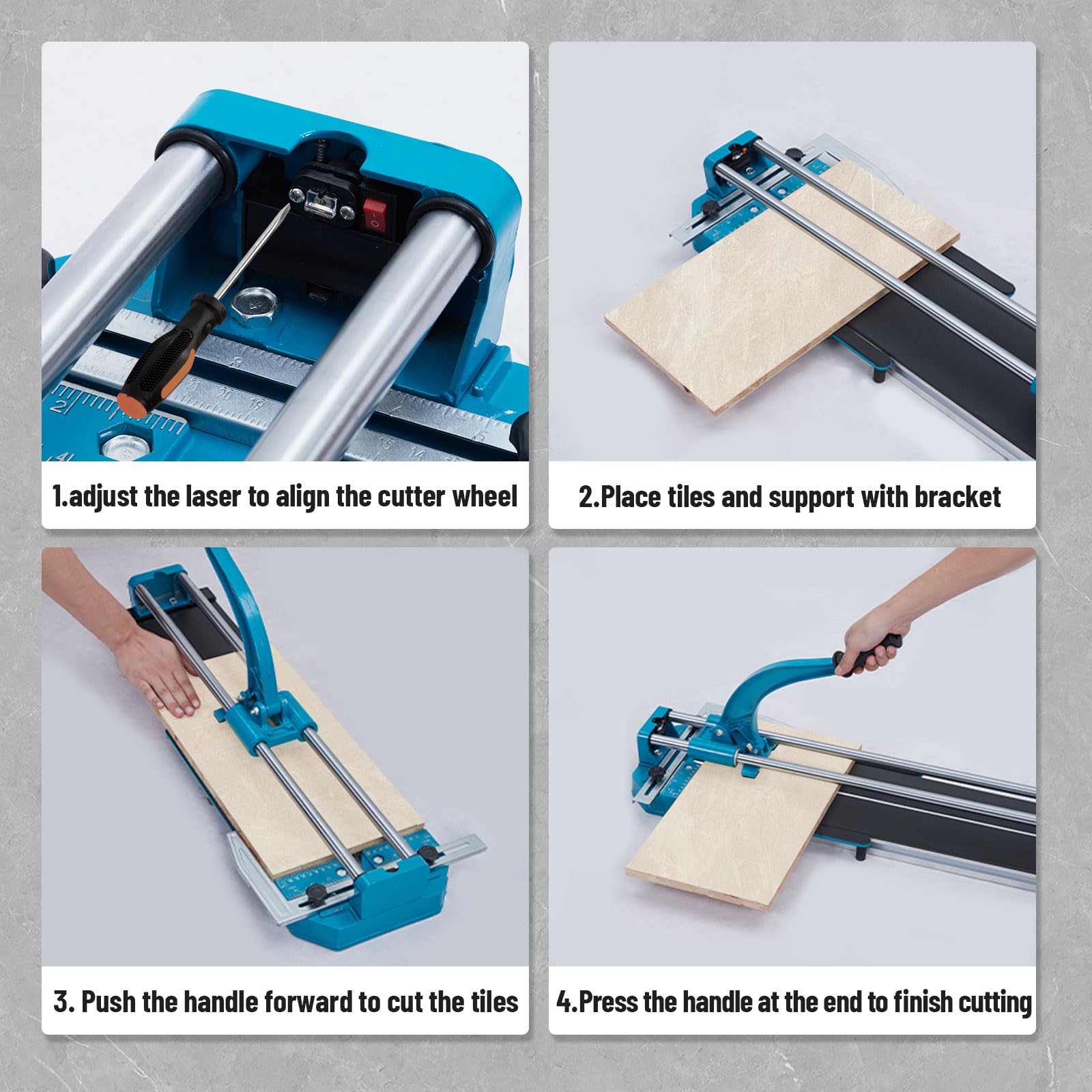 1.adjust the laser to align the cutter wheel

2.Place tiles and support with bracket

3. Push the handle forward to cut the tiles

4.Press the handle at the end to finish cutting