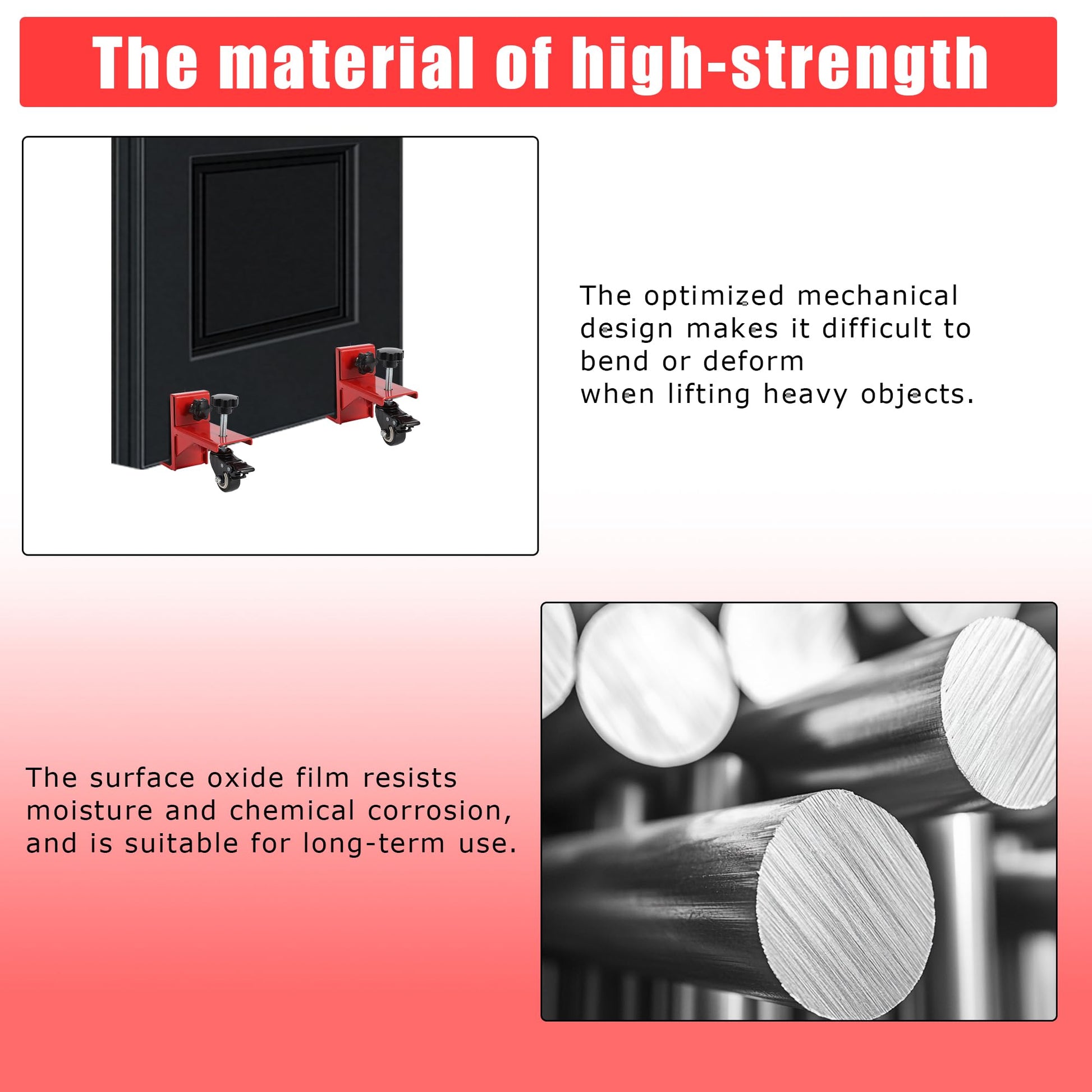 The material of high-strength

The optimized mechanical design makes it difficult to bend or deform
when lifting heavy objects.

The surface oxide film resists moisture and chemical corrosion, and is suitable for long-term use.