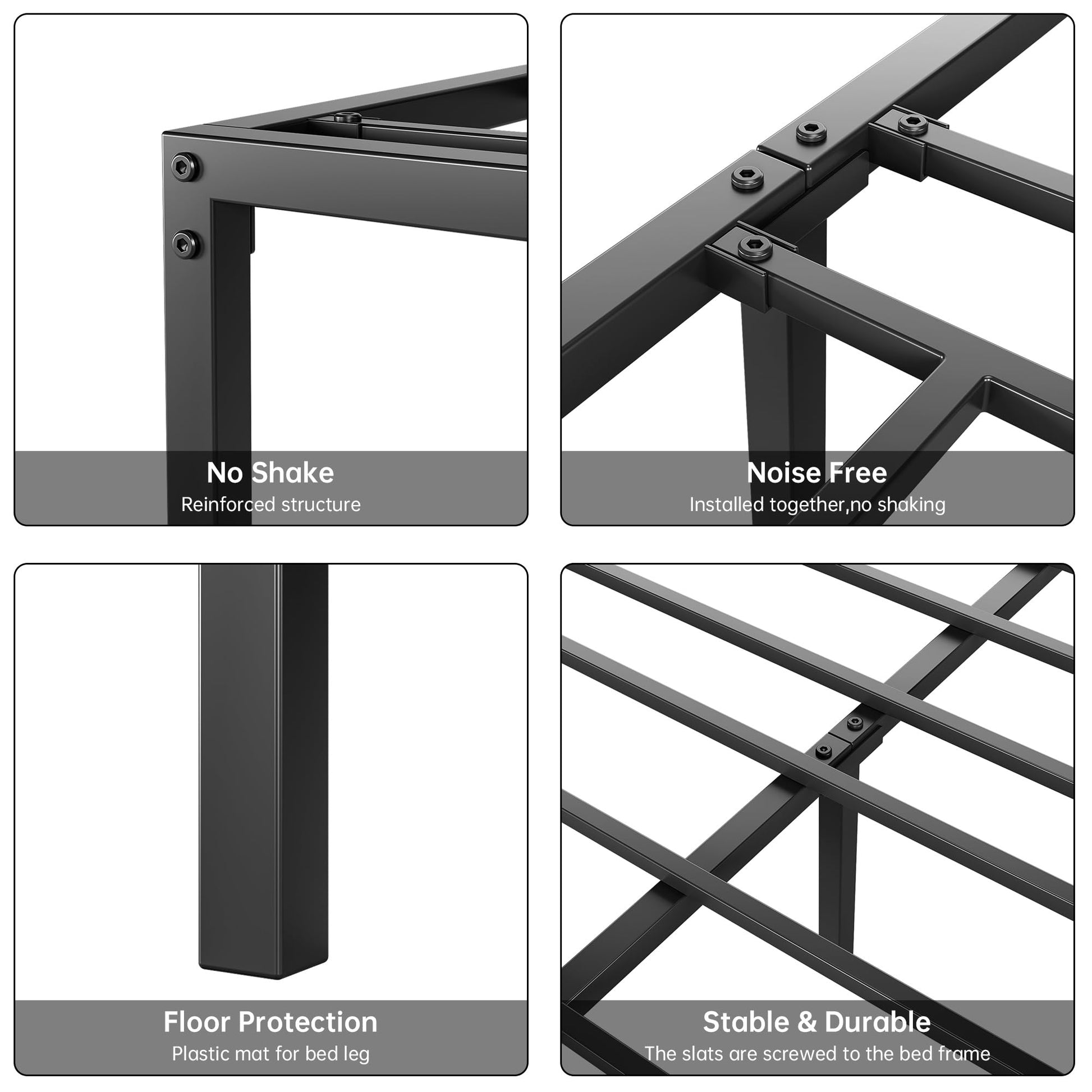 No Shake
Reinforced structure

Noise Free
Installed together,no shaking

Floor Protection
Plastic mat for bed leg

Stable & Durable
The slats are screwed to the bed frame