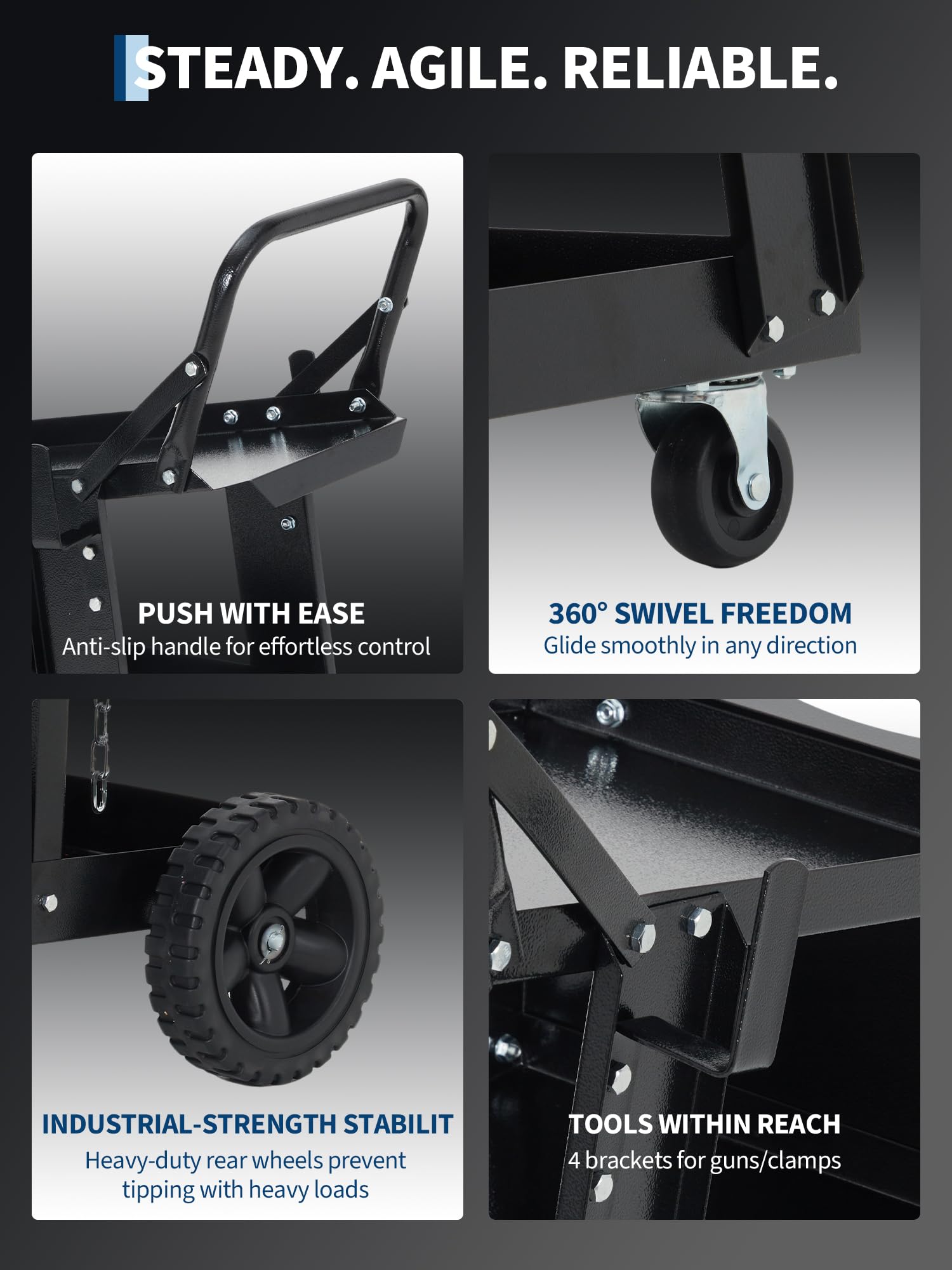 STEADY. AGILE. RELIABLE.

PUSH WITH EASE
Anti-slip handle for effortless control

360° SWIVEL FREEDOM
Glide smoothly in any direction

INDUSTRIAL-STRENGTH STABILIT
Heavy-duty rear wheels prevent tipping with heavy loads

TOOLS WITHIN REACH
4 brackets for guns/clamps