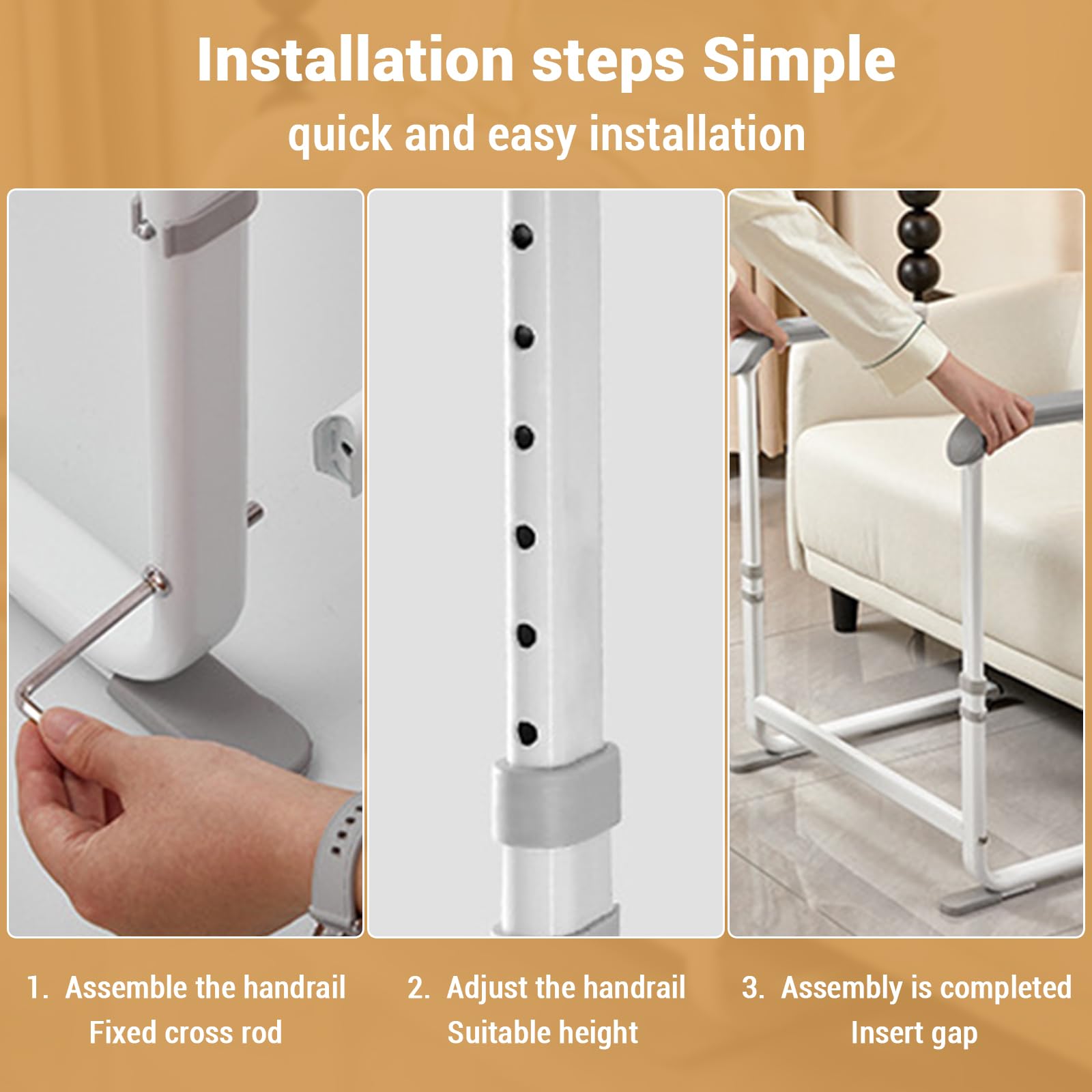 Installation steps Simple
quick and easy installation

1. Assemble the handrail
Fixed cross rod

2. Adjust the handrail
Suitable height

3. Assembly is completed
Insert gap