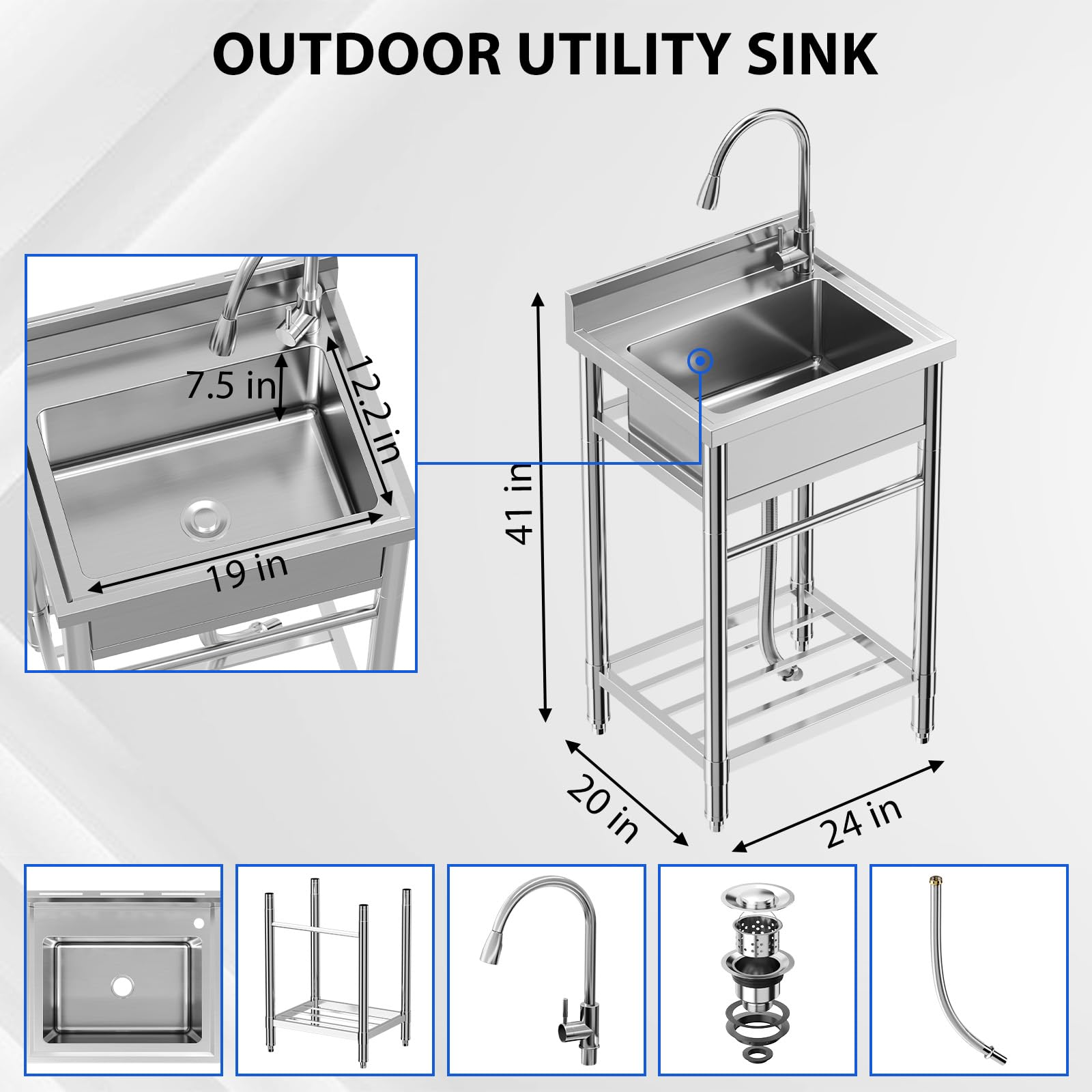 OUTDOOR UTILITY SINK

7.5 in

12.2 in

19 in

41 in

20 in

24 in