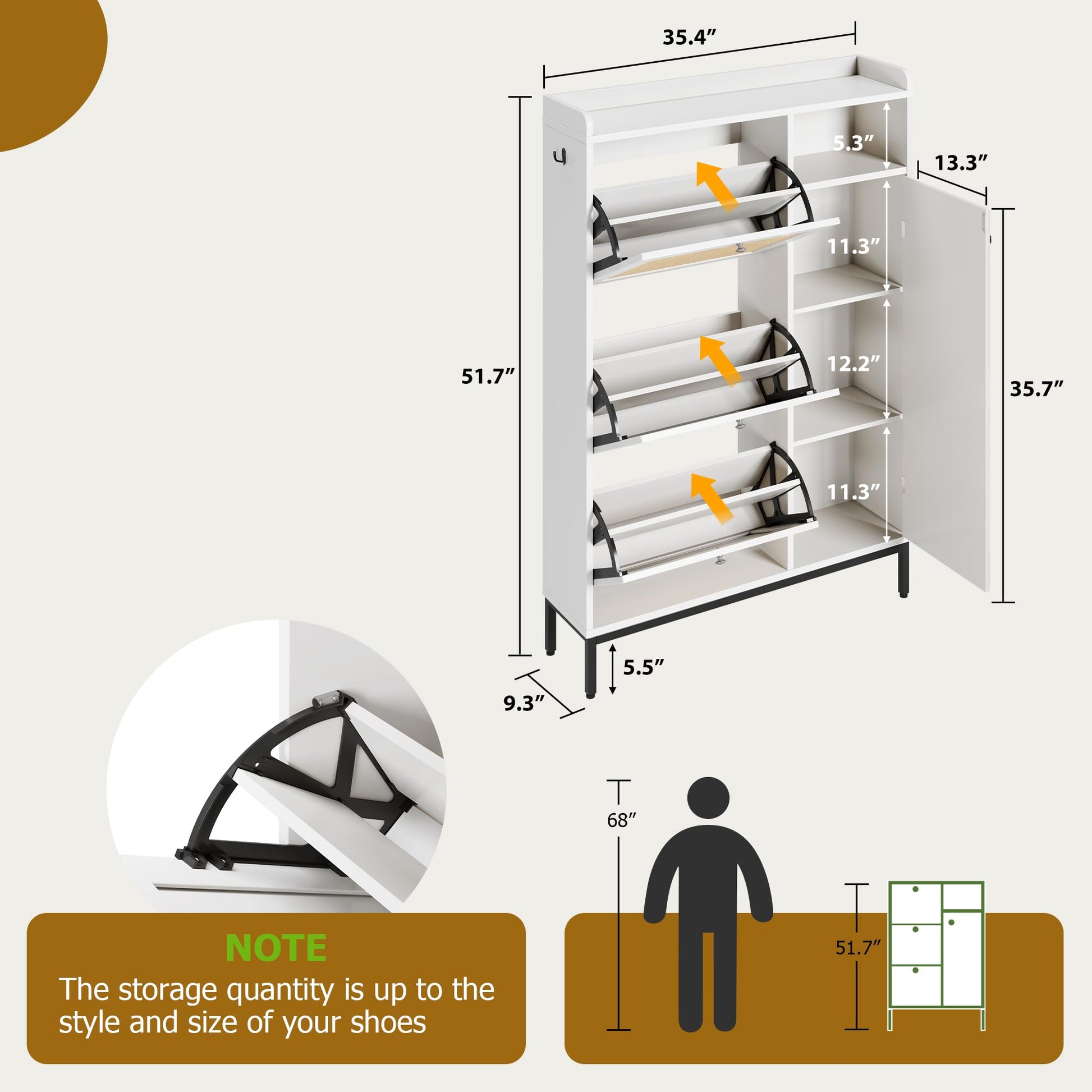 35.4″

5.3″

13.3″

11.3″

51.7″

12.2″

35.7″

11.3″

5.5″

9.3″

NOTE

The storage quantity is up to the style and size of your shoes

68″

51.7″