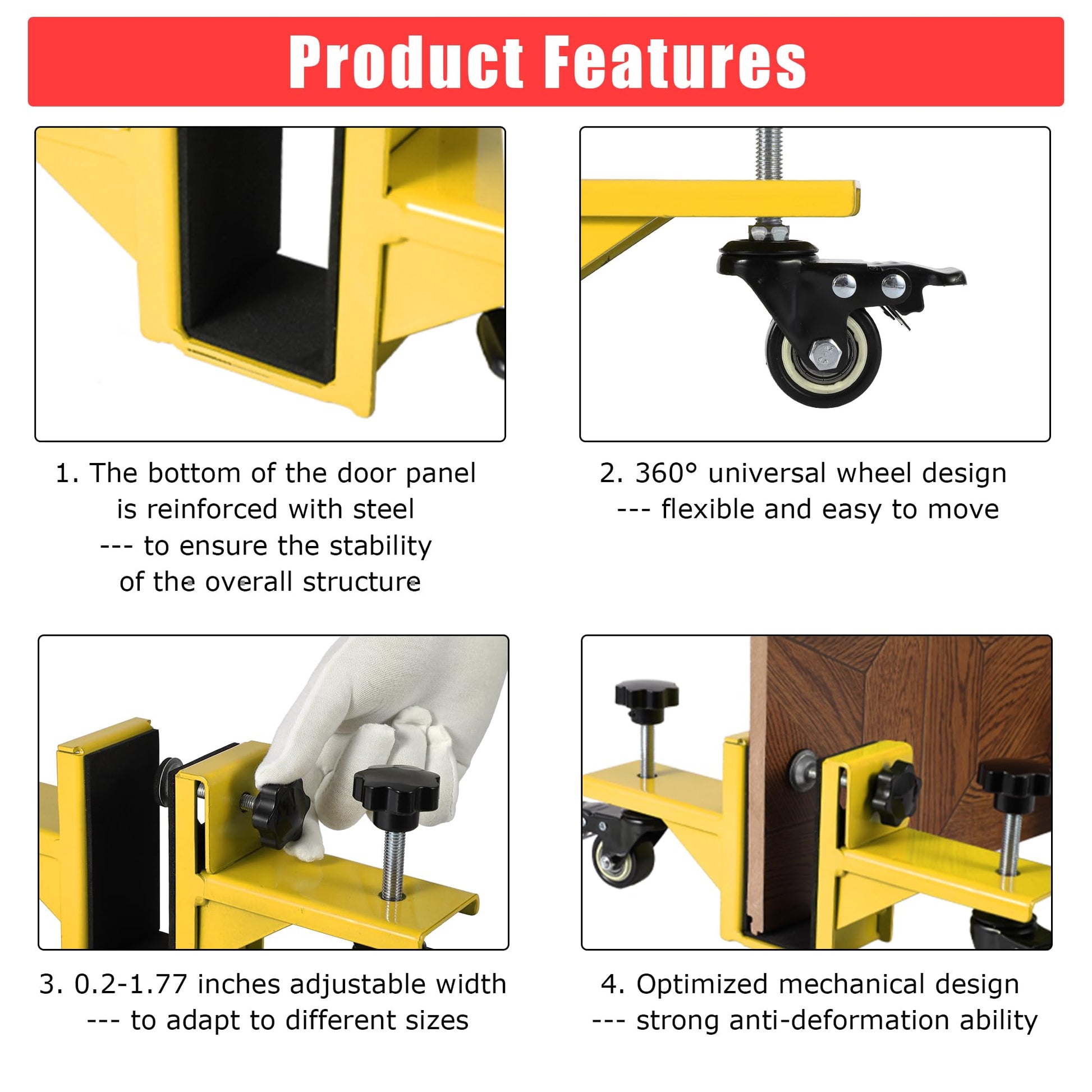 Product Features

1. The bottom of the door panel is reinforced with steel --- to ensure the stability of the overall structure

2. 360° universal wheel design --- flexible and easy to move

3. 0.2-1.77 inches adjustable width --- to adapt to different sizes

4. Optimized mechanical design --- strong anti-deformation ability