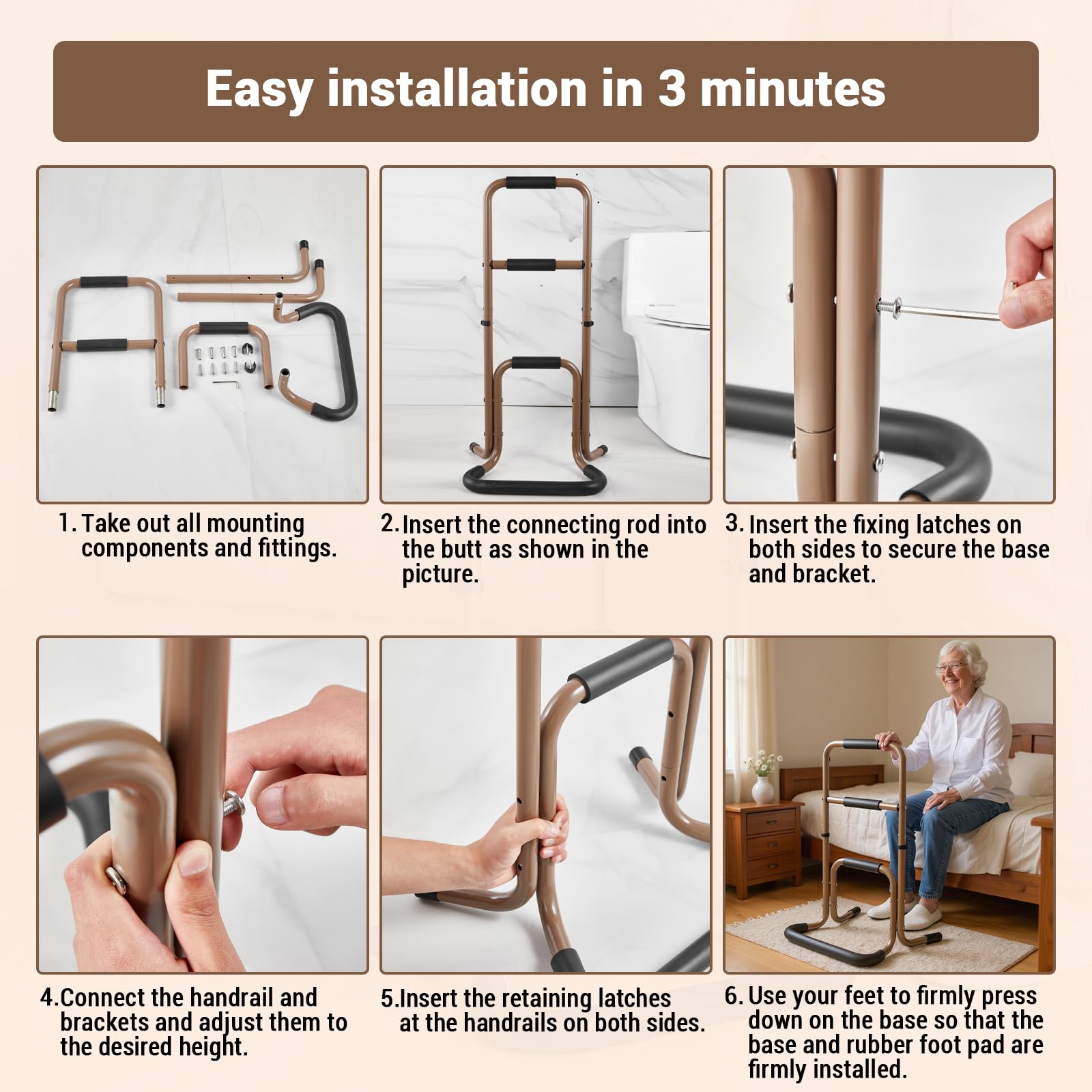 Easy installation in 3 minutes

1. Take out all mounting components and fittings.

2. Insert the connecting rod into the butt as shown in the picture.

3. Insert the fixing latches on both sides to secure the base and bracket.

4. Connect the handrail and brackets and adjust them to the desired height.

5. Insert the retaining latches at the handrails on both sides.

6. Use your feet to firmly press down on the base so that the base and rubber foot pad are firmly installed.