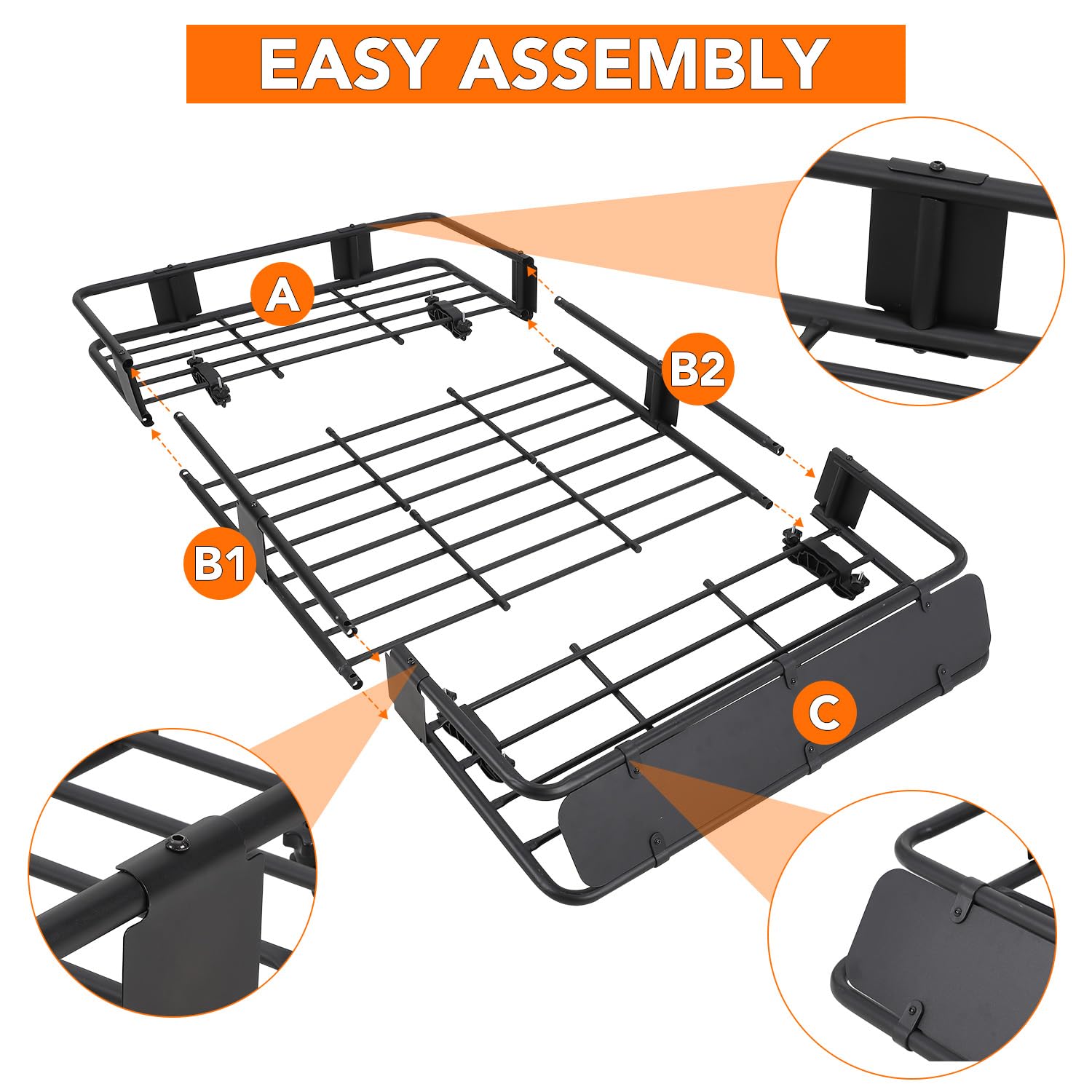 EASY ASSEMBLY

A

B2

B1

C