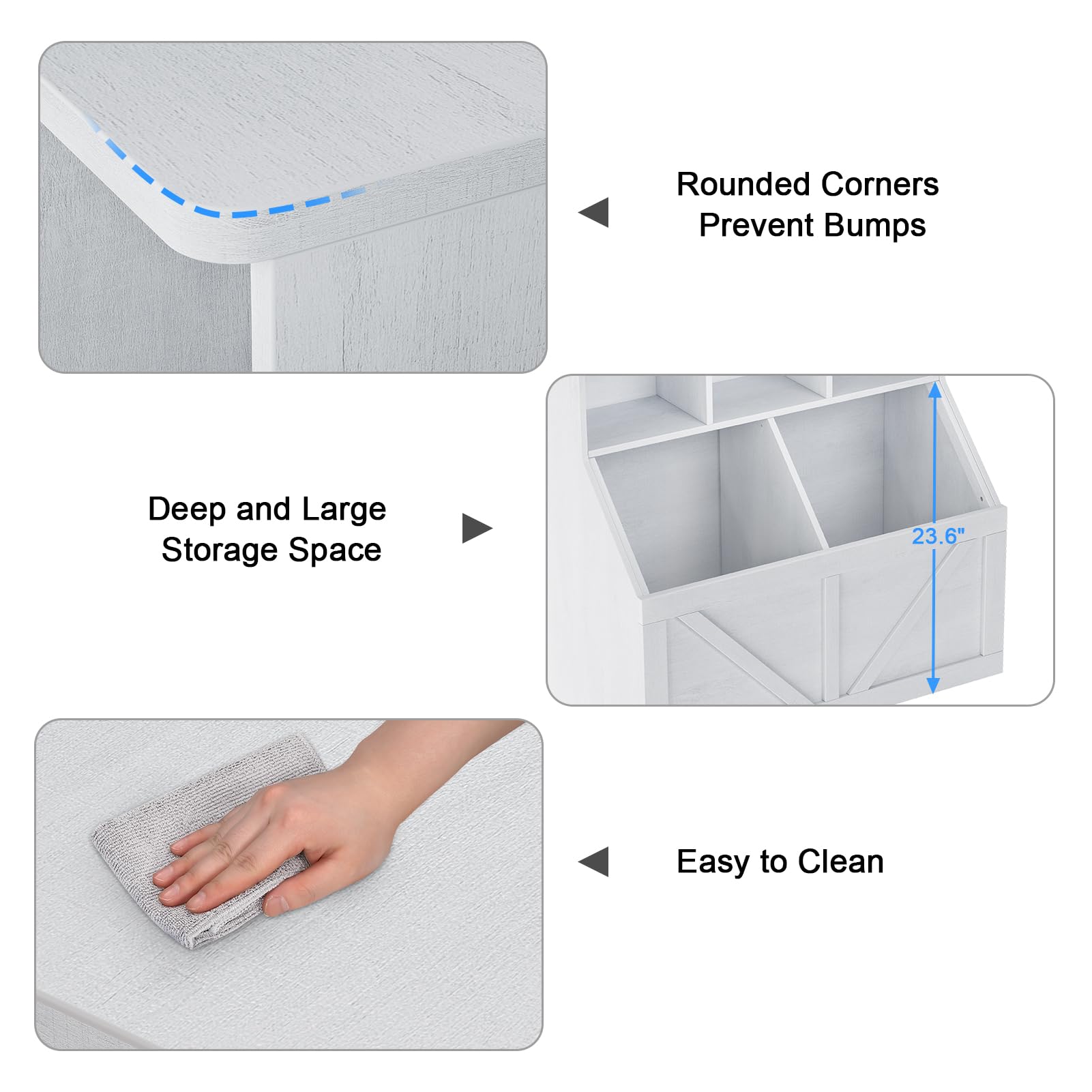 Rounded Corners
Prevent Bumps

Deep and Large
Storage Space

23.6"

Easy to Clean